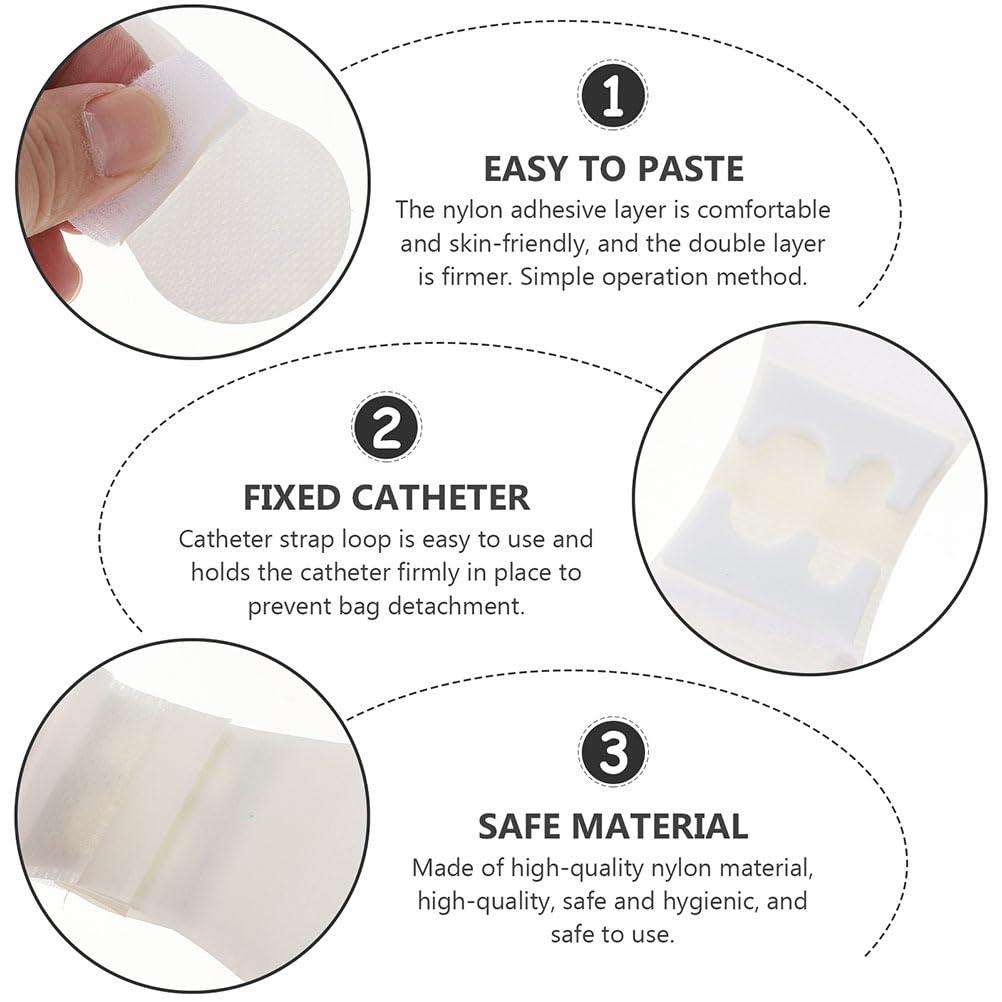 1

EASY TO PASTE

The nylon adhesive layer is comfortable and skin-friendly, and the double layer is firmer. Simple operation method.

2

FIXED CATHETER

Catheter strap loop is easy to use and holds the catheter firmly in place to prevent bag detachment.

3

SAFE MATERIAL

Made of high-quality nylon material, high-quality, safe and hygienic, and safe to use.