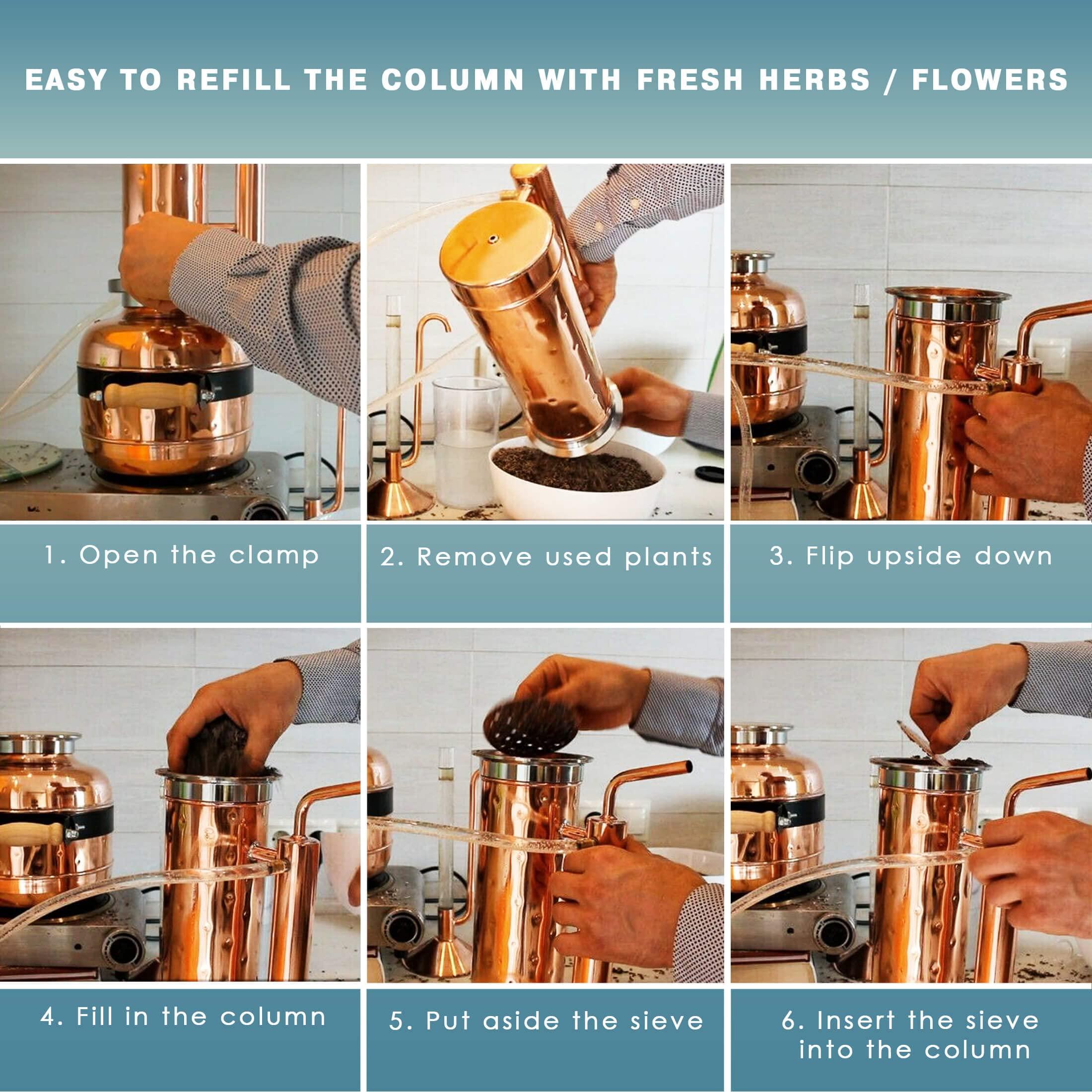 EASY TO REFILL THE COLUMN WITH FRESH HERBS / FLOWERS

1. Open the clamp

2. Remove used plants

3. Flip upside down

4. Fill in the column

5. Put aside the sieve

6. Insert the sieve into the column