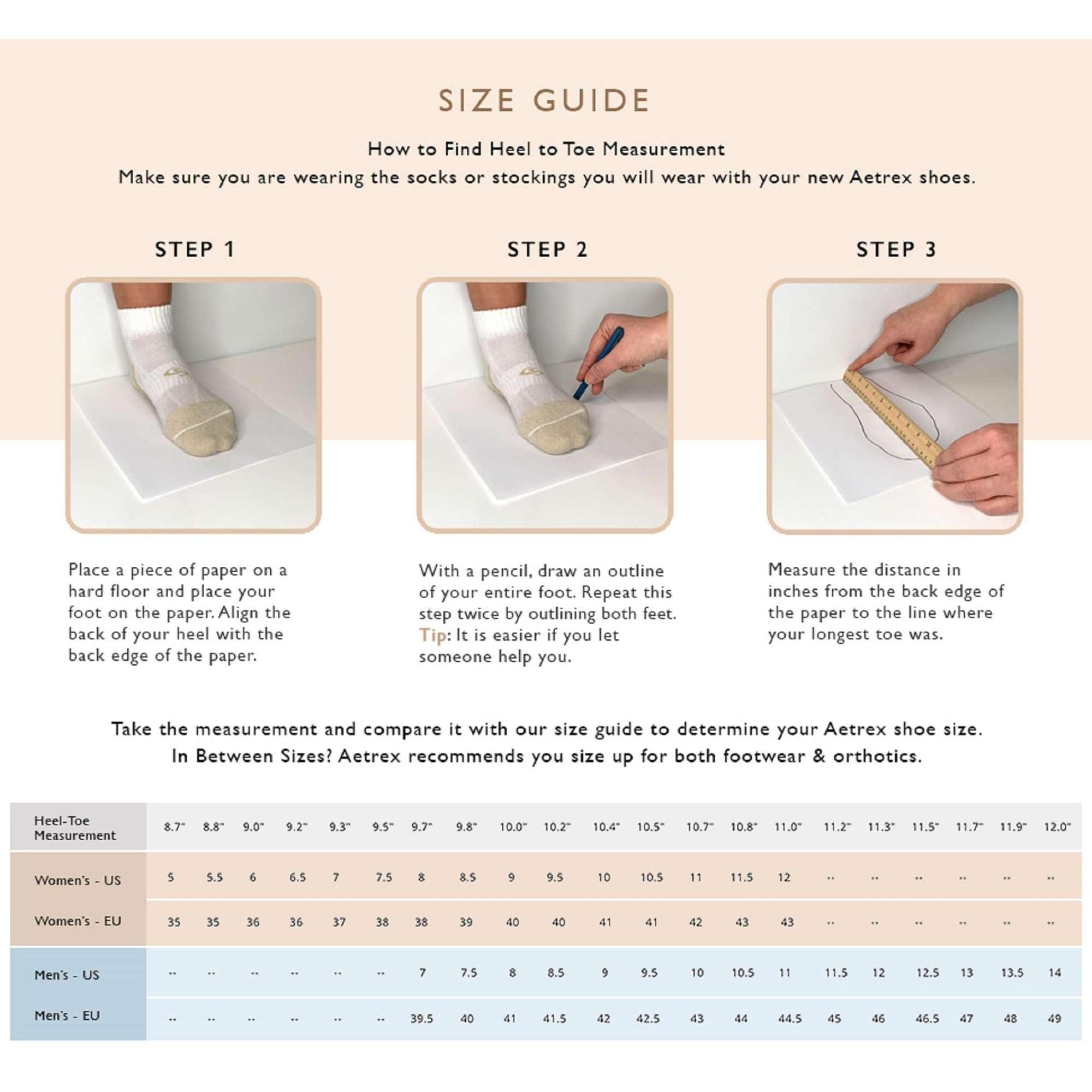 SIZE GUIDE

How to Find Heel to Toe Measurement
Make sure you are wearing the socks or stockings you will wear with your new Aetrex shoes.

STEP 1

Place a piece of paper on a hard floor and place your foot on the paper. Align the back of your heel with the back edge of the paper.

STEP 2

With a pencil, draw an outline of your entire foot. Repeat this step twice by outlining both feet. Tip: It is easier if you let someone help you.

STEP 3

Measure the distance in inches from the back edge of the paper to the line where your longest toe was.

Take the measurement and compare it with our size guide to determine your Aetrex shoe size.
In Between Sizes? Aetrex recommends you size up for both footwear & orthotics.

| Heel-Toe Measurement | 8.7" | 8.8" | 9.0" | 9.2" | 9.3" | 9.5" | 9.7" | 9.8" | 10.0" | 10.2" | 10.4" | 10.5" | 10.7" | 10.8" | 11.0" | 11.2" | 11.3" | 11.5" | 11.7" | 11.9" | 12.0" |
|---|---|---|---|---|---|---|---|---|---|---|---|---|---|---|---|---|---|---|---|---|---|
| Women's - US | 5 | 5.5 | 6 | 6.5 | 7 | 7.5 | 8 | 8.5 | 9 | 9.5 | 10 | 10.5 | 11 | 11.5 | 12 | -- | -- | -- | -- | -- | -- |
| Women's - EU | 35 | 35 | 36 | 36 | 37 | 38 | 38 | 39 | 40 | 40 | 41 | 41 | 42 | 43 | 43 | -- | -- | -- | -- | -- | -- |
| Men's - US | -- | -- | -- | -- | -- | -- | 7 | 7.5 | 8 | 8.5 | 9 | 9.5 | 10 | 10.5 | 11 | 11.5 | 12 | 12.5 | 13 | 13.5 | 14 |
| Men's - EU | -- | -- | -- | -- | -- | -- | 39.5 | 40 | 41 | 41.5 | 42 | 42.5 | 43 | 44 | 44.5 | 45 | 46 | 46.5 | 47 | 48 | 49 |