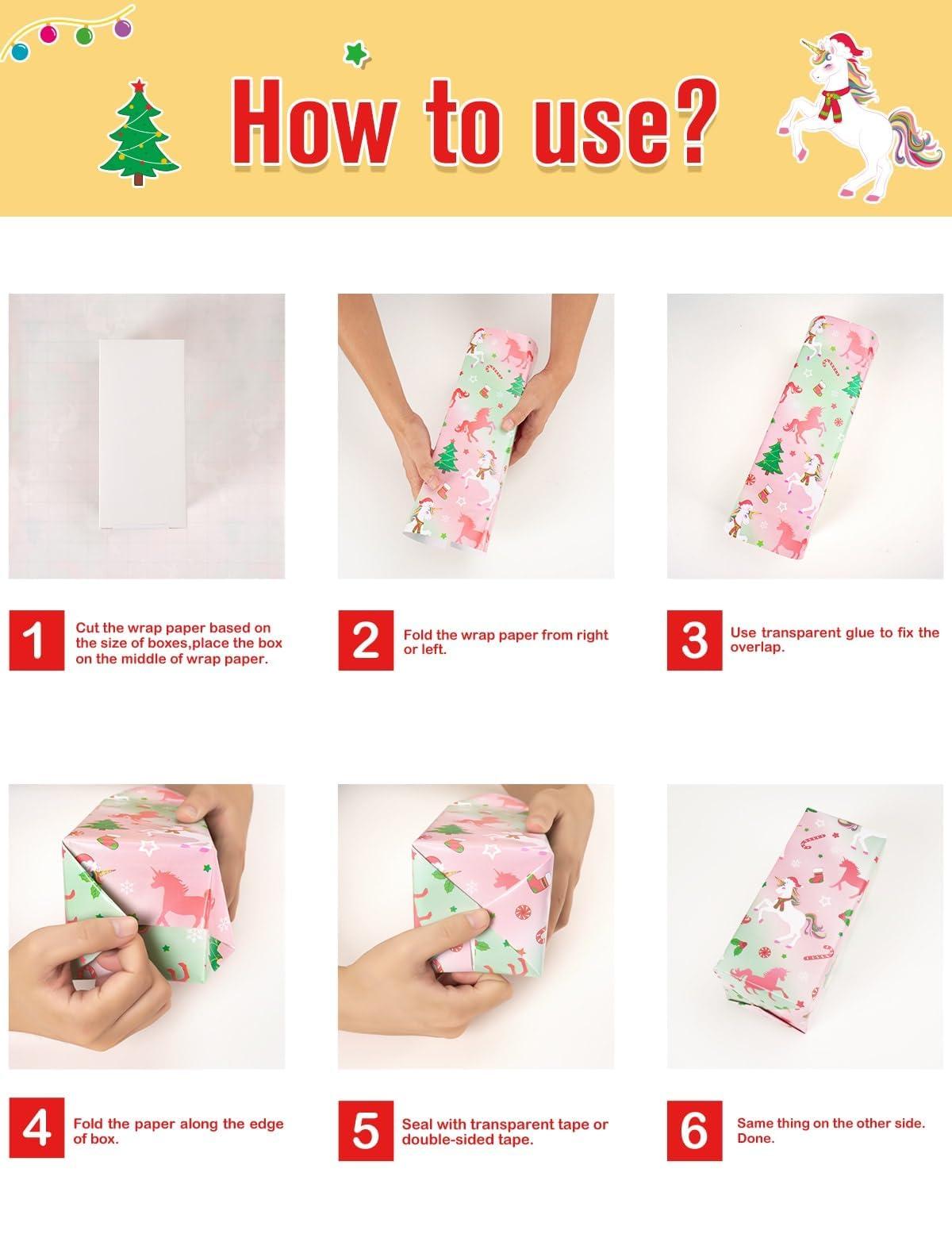 How to use?

1 Cut the wrap paper based on the size of boxes,place the box on the middle of wrap paper.

2 Fold the wrap paper from right or left.

3 Use transparent glue to fix the overlap.

4 Fold the paper along the edge of box.

5 Seal with transparent tape or double-sided tape.

6 Same thing on the other side. Done.