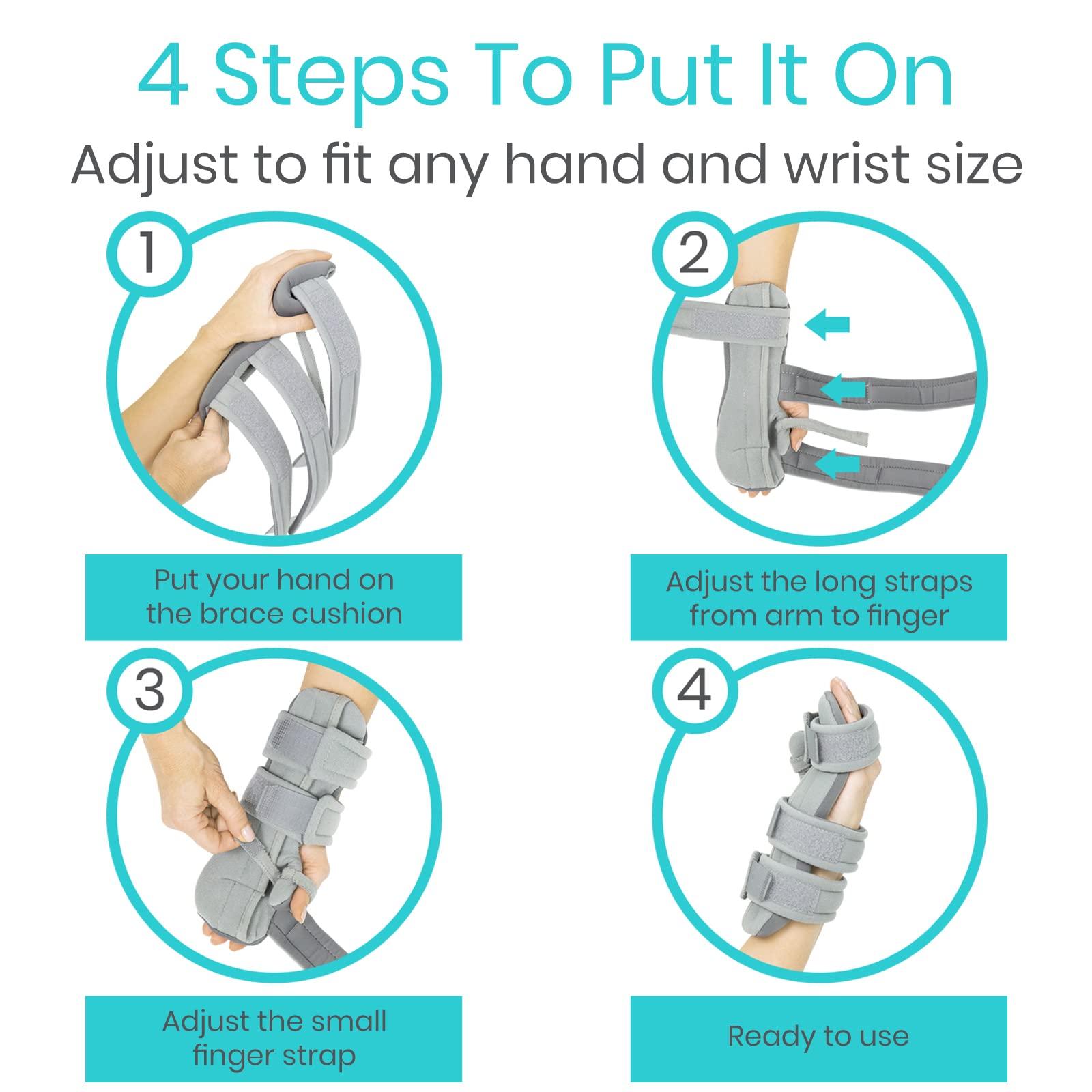 4 Steps To Put It On

Adjust to fit any hand and wrist size

1

Put your hand on the brace cushion

2

Adjust the long straps from arm to finger

3

Adjust the small finger strap

4

Ready to use