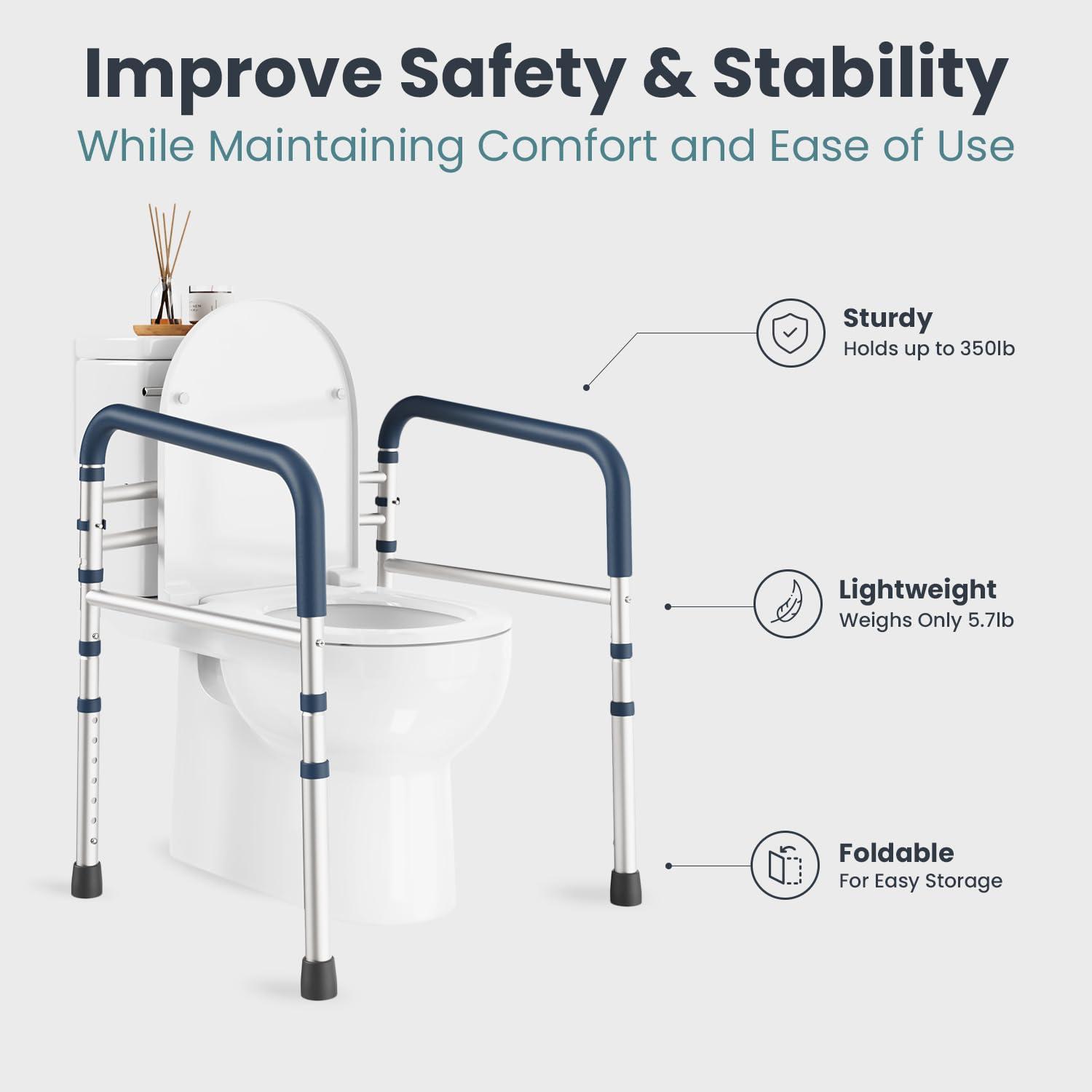 Improve Safety & Stability
While Maintaining Comfort and Ease of Use

Sturdy
Holds up to 350lb

Lightweight
Weighs Only 5.7lb

Foldable
For Easy Storage