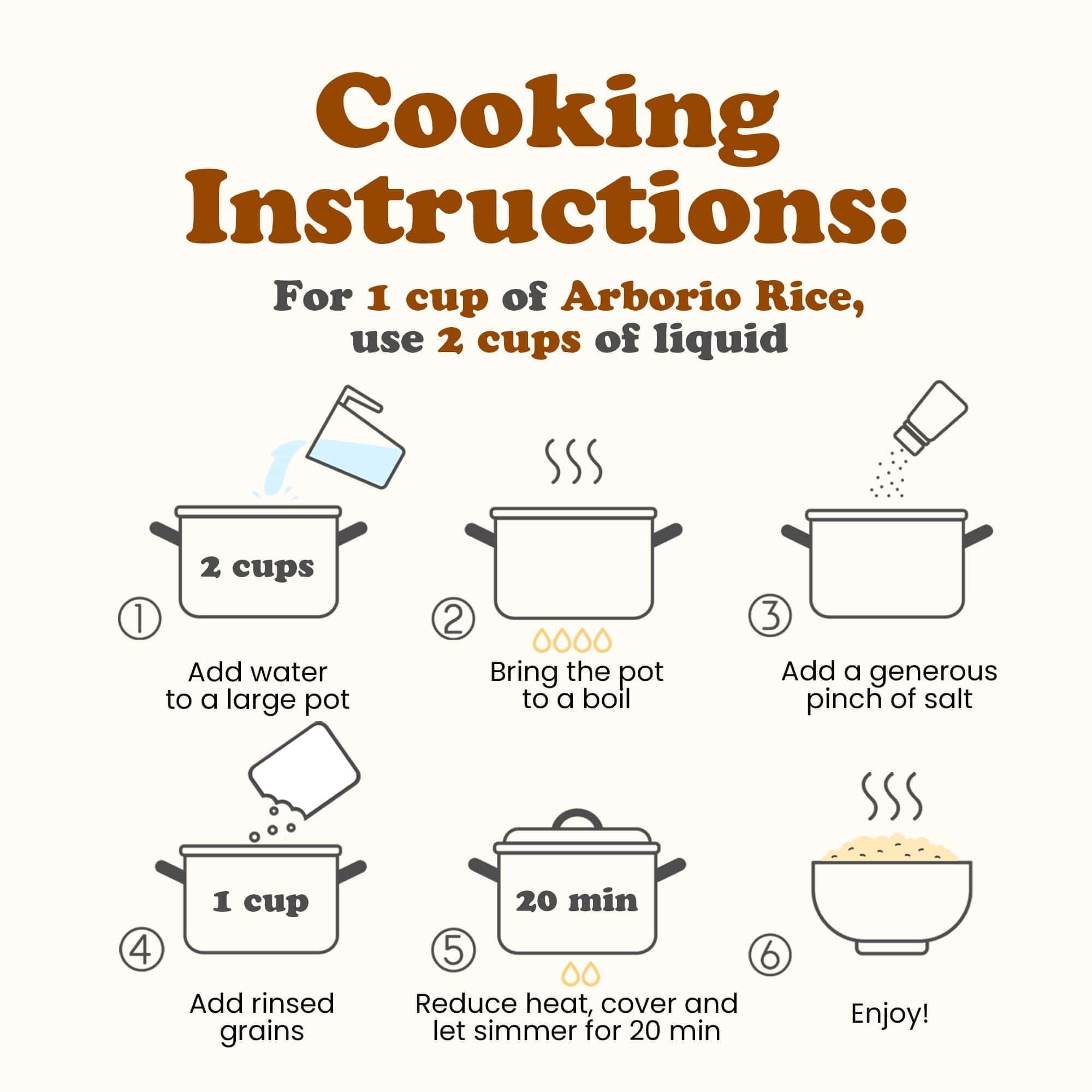 Cooking Instructions:

For 1 cup of Arborio Rice, use 2 cups of liquid

2 cups

①

Add water to a large pot

②

Bring the pot to a boil

③

Add a generous pinch of salt

1 cup

④

Add rinsed grains

20 min

⑤

Reduce heat, cover and let simmer for 20 min

⑥

Enjoy!