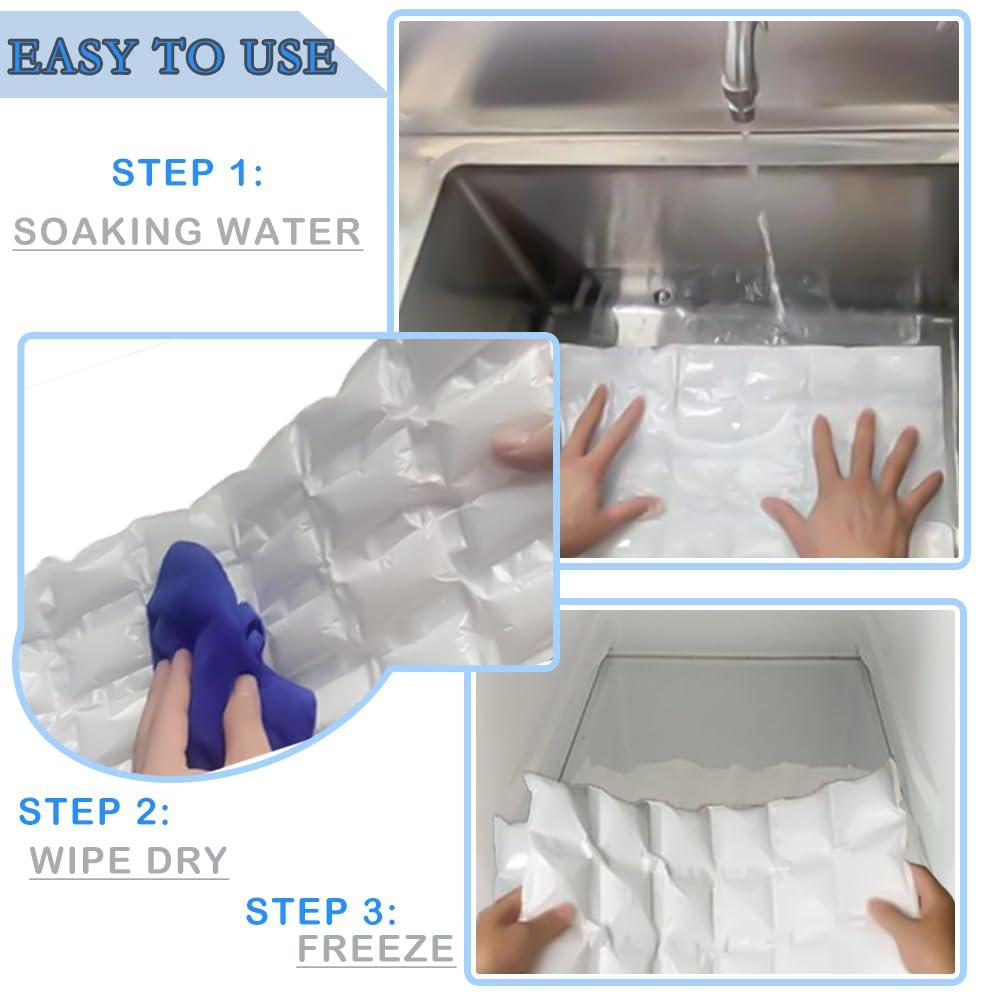 EASY TO USE

STEP 1:
SOAKING WATER

STEP 2:
WIPE DRY

STEP 3:
FREEZE