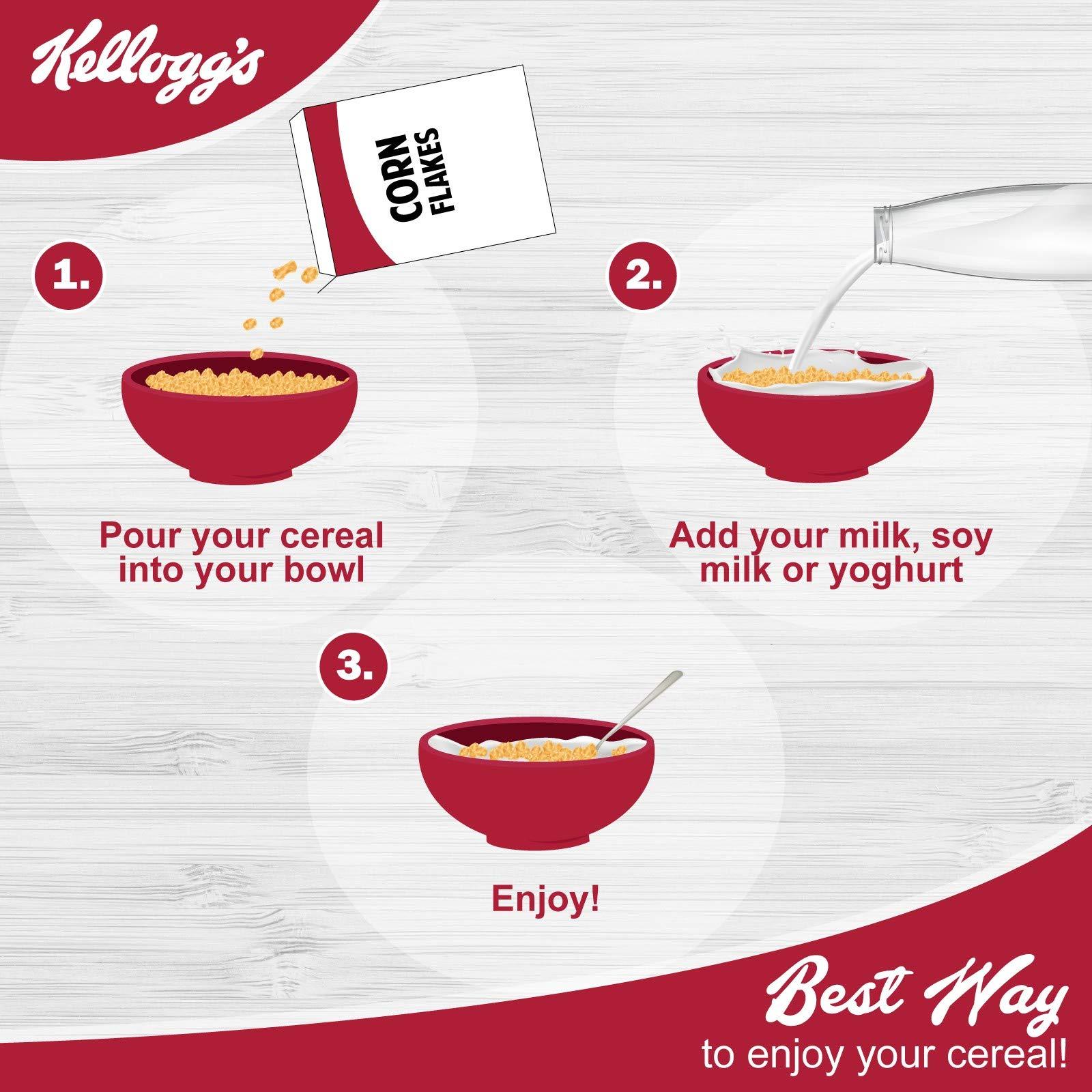 Kellogg's

CORN FLAKES

1.

Pour your cereal into your bowl

2.

Add your milk, soy milk or yoghurt

3.

Enjoy!

Best Way
to enjoy your cereal!