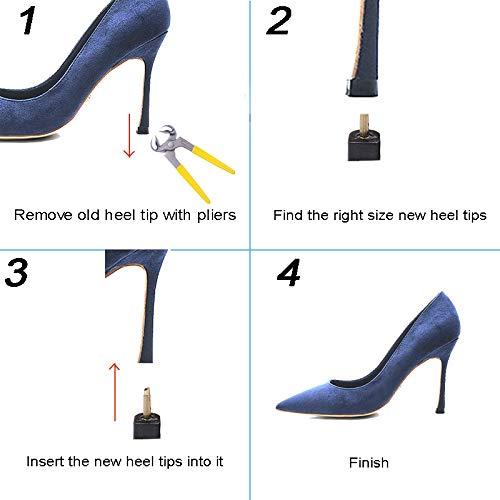 1

Remove old heel tip with pliers

2

Find the right size new heel tips

3

Insert the new heel tips into it

4

Finish