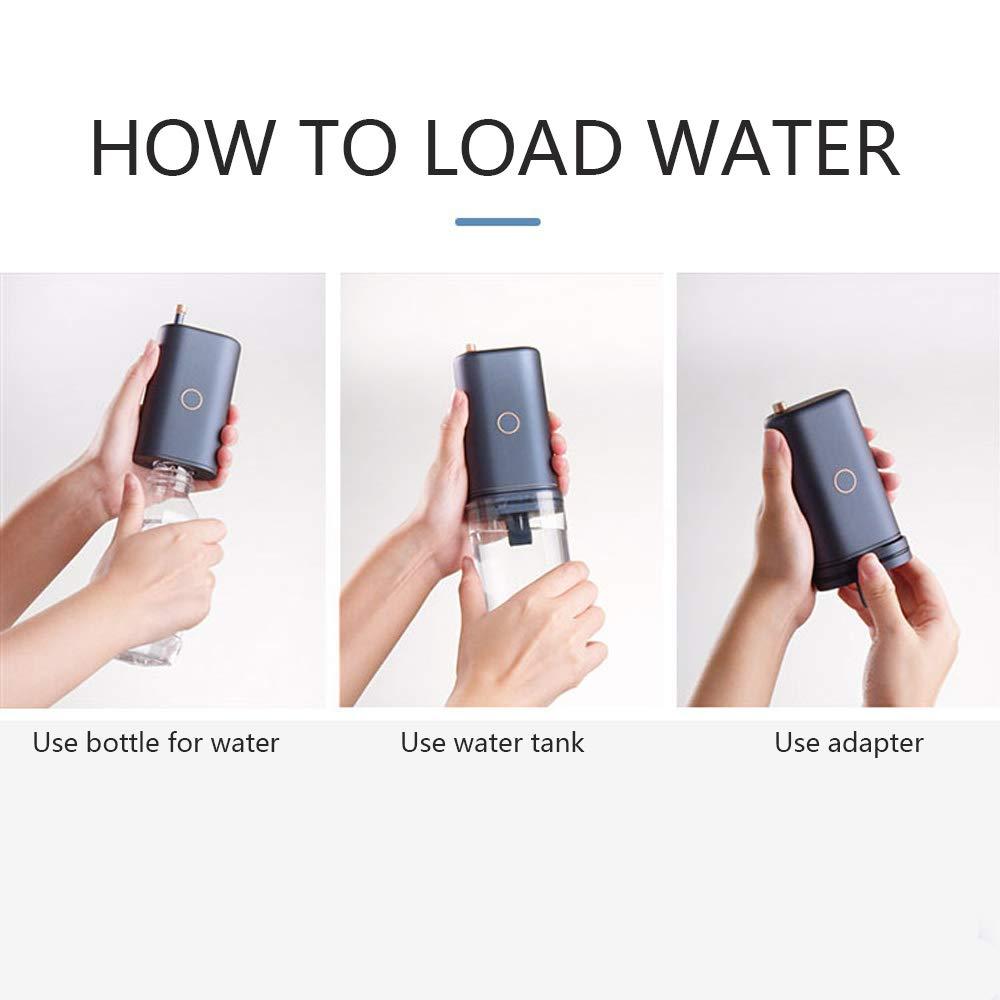 HOW TO LOAD WATER

Use bottle for water

Use water tank

Use adapter