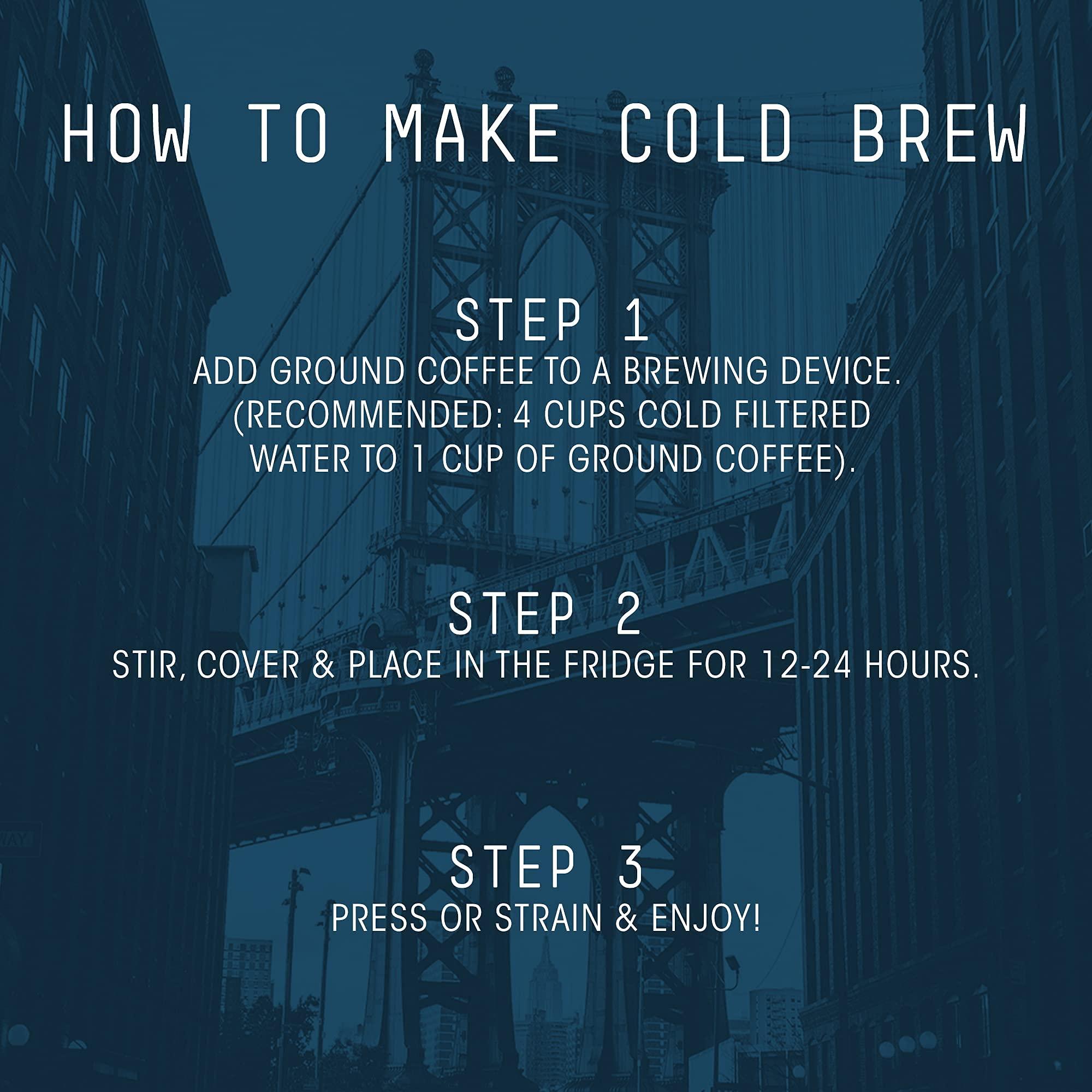 HOW TO MAKE COLD BREW

STEP 1
ADD GROUND COFFEE TO A BREWING DEVICE. (RECOMMENDED: 4 CUPS COLD FILTERED WATER TO 1 CUP OF GROUND COFFEE).

STEP 2
STIR, COVER & PLACE IN THE FRIDGE FOR 12-24 HOURS.

STEP 3
PRESS OR STRAIN & ENJOY!