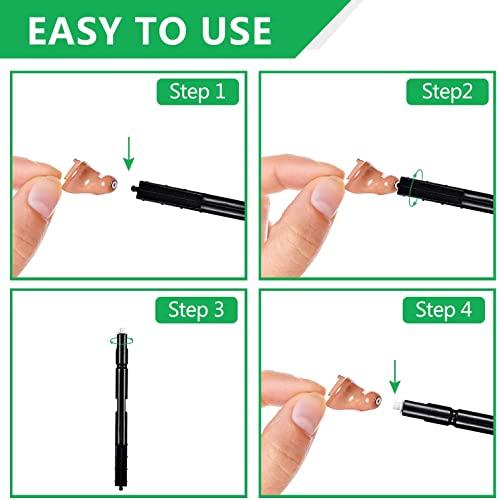 EASY TO USE

Step 1

Step2

Step 3

Step 4