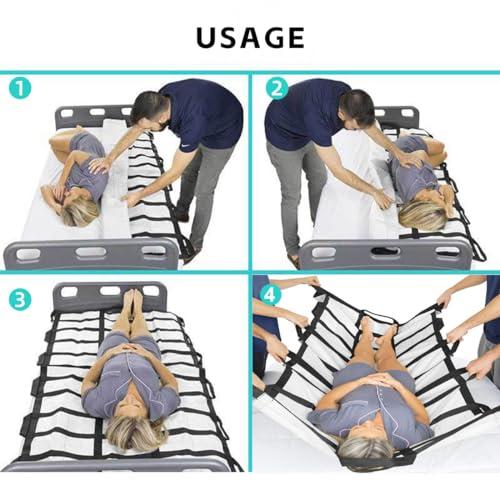 USAGE

1

2

3

4