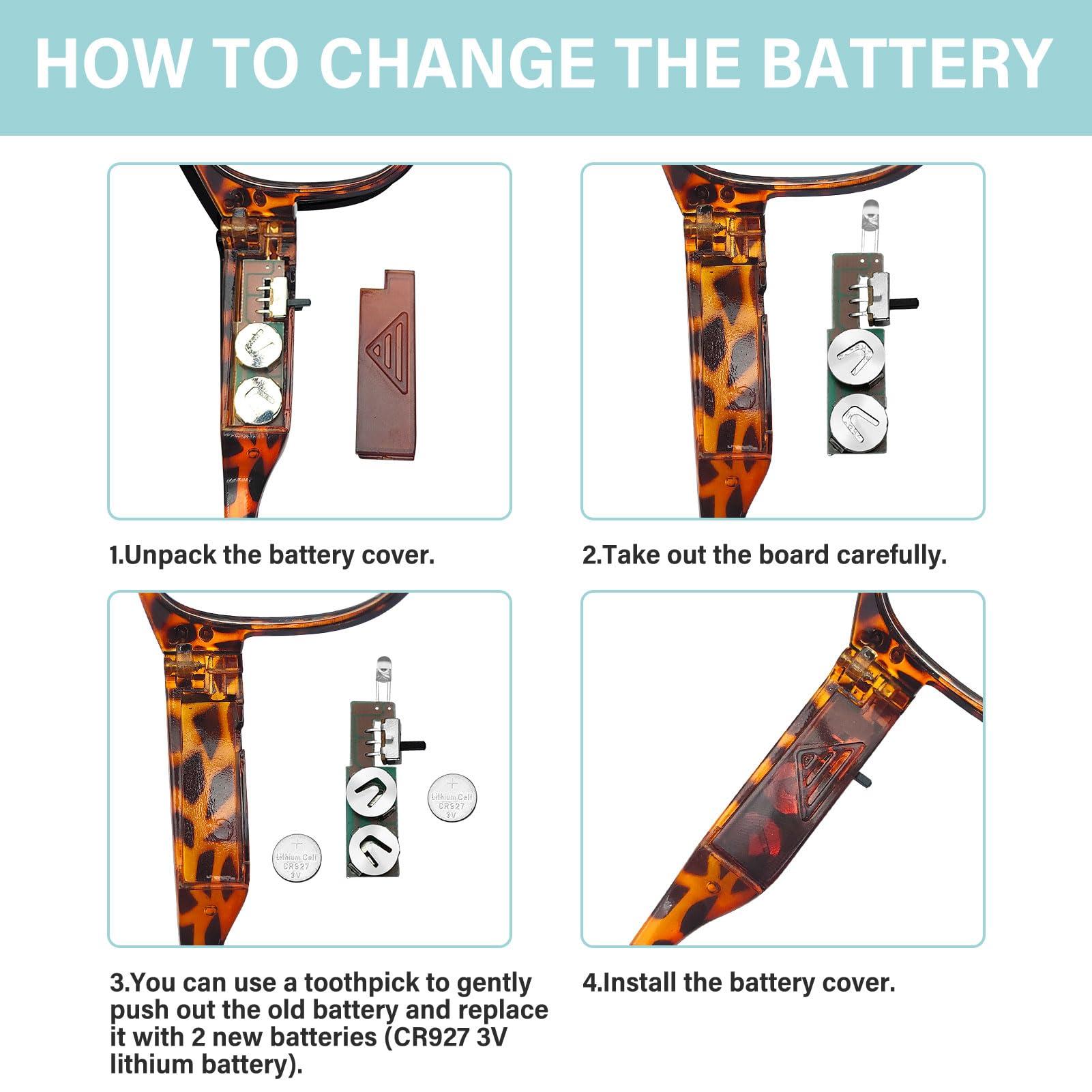 HOW TO CHANGE THE BATTERY

1.Unpack the battery cover.

2.Take out the board carefully.

Lithium Cell
CR927
3V

Lithium Cell
CR927
3V

3.You can use a toothpick to gently push out the old battery and replace it with 2 new batteries (CR927 3V lithium battery).

4.Install the battery cover.