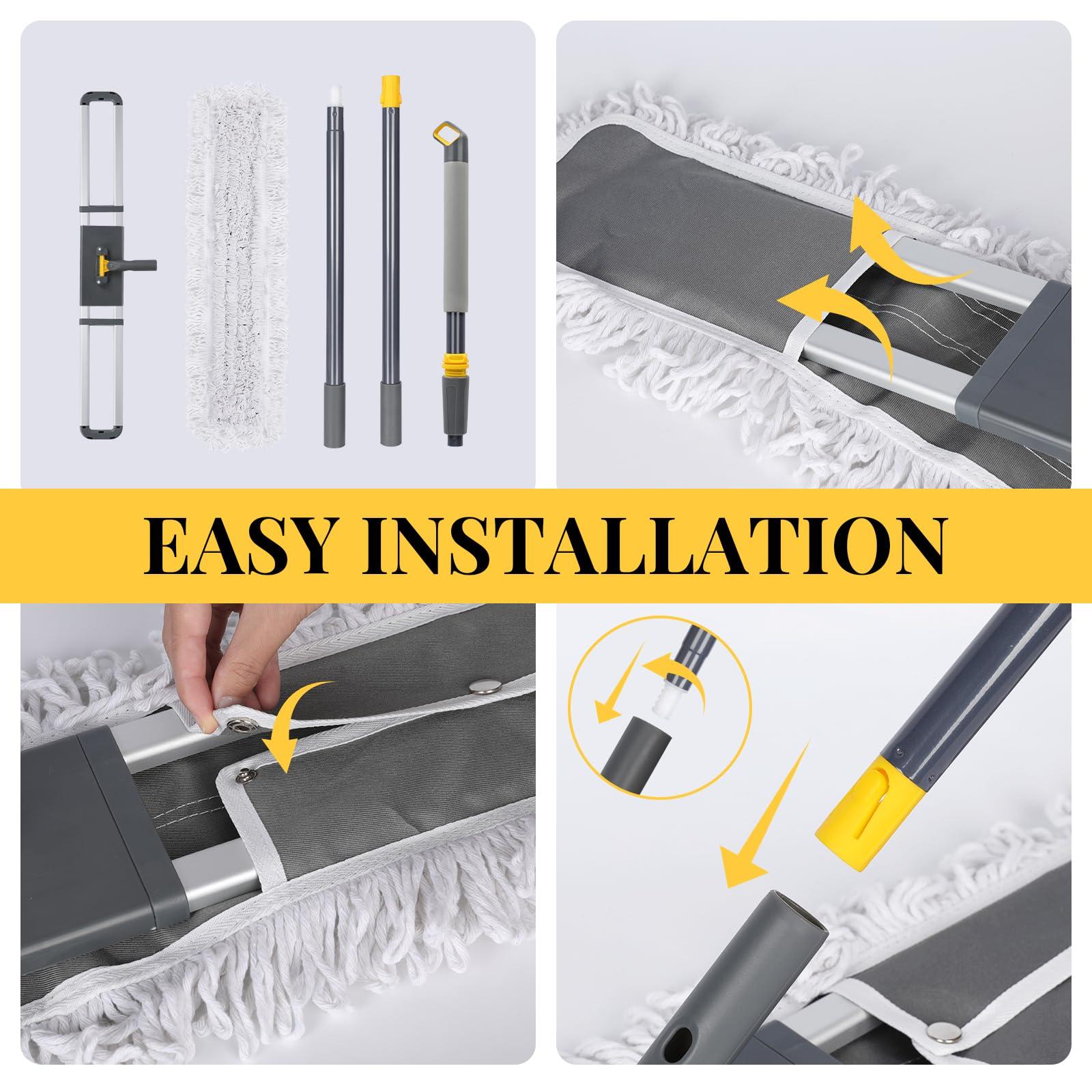 EASY INSTALLATION