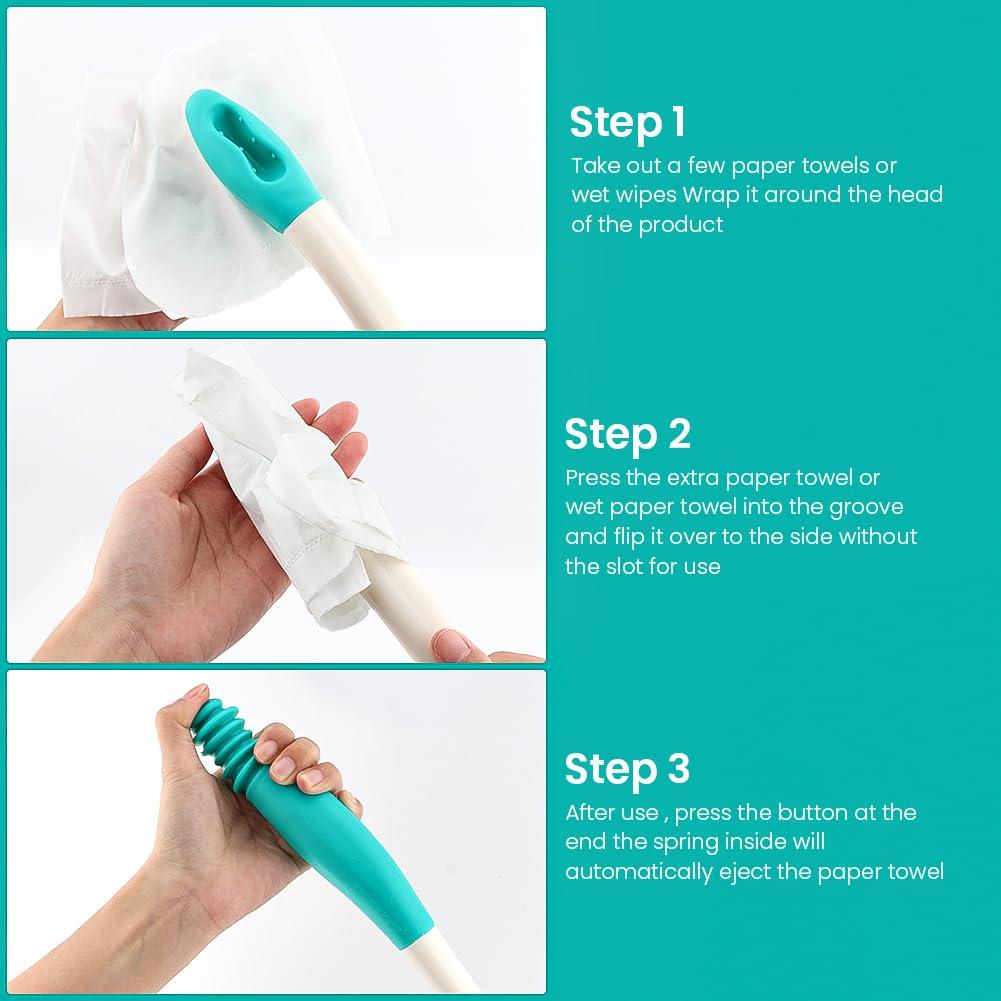 Step 1
Take out a few paper towels or wet wipes Wrap it around the head of the product

Step 2
Press the extra paper towel or wet paper towel into the groove and flip it over to the side without the slot for use

Step 3
After use , press the button at the end the spring inside will automatically eject the paper towel