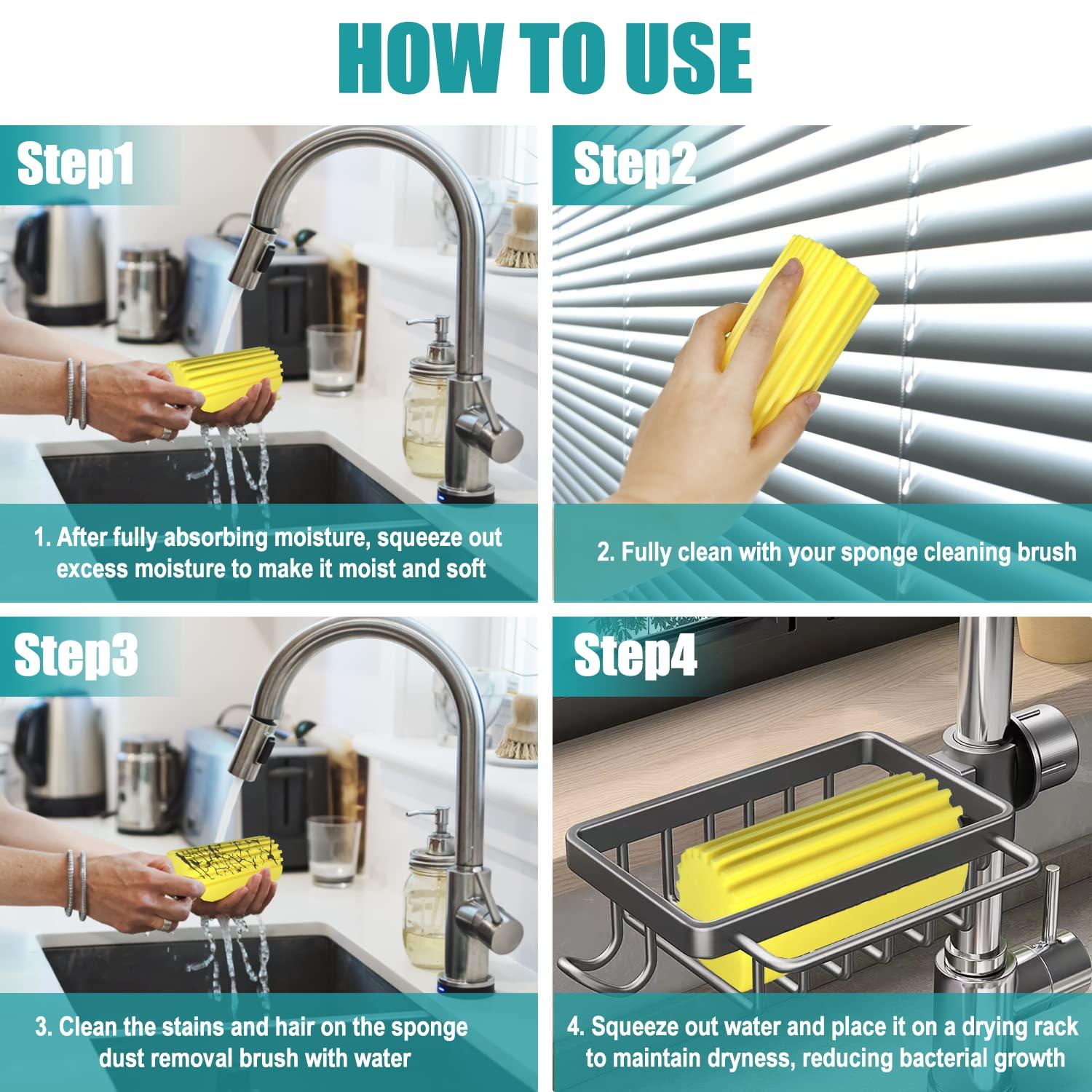 HOW TO USE

Step1

1. After fully absorbing moisture, squeeze out excess moisture to make it moist and soft

Step2

2. Fully clean with your sponge cleaning brush

Step3

3. Clean the stains and hair on the sponge dust removal brush with water

Step4

4. Squeeze out water and place it on a drying rack to maintain dryness, reducing bacterial growth