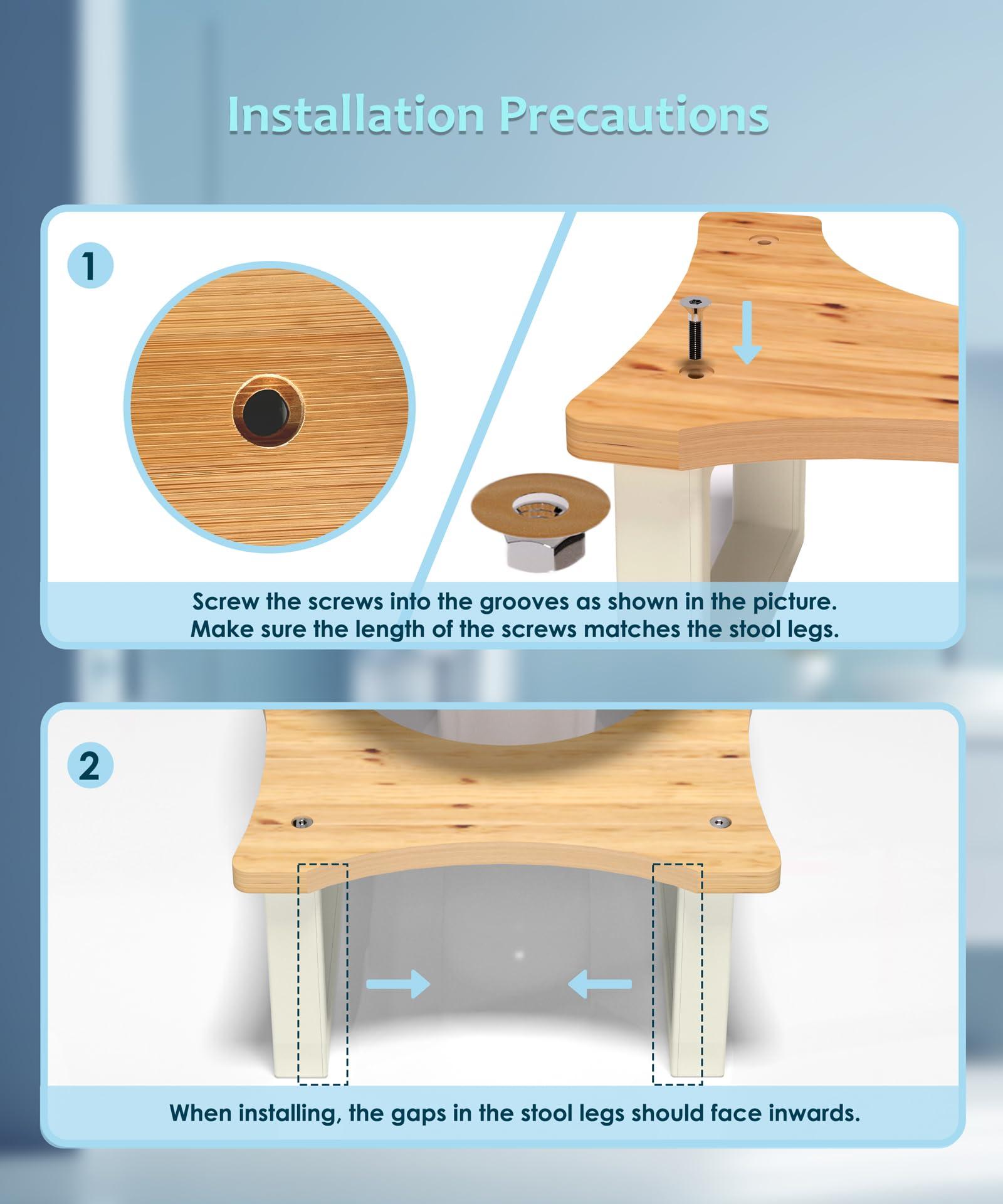 Installation Precautions

1

Screw the screws into the grooves as shown in the picture.
Make sure the length of the screws matches the stool legs.

2

When installing, the gaps in the stool legs should face inwards.