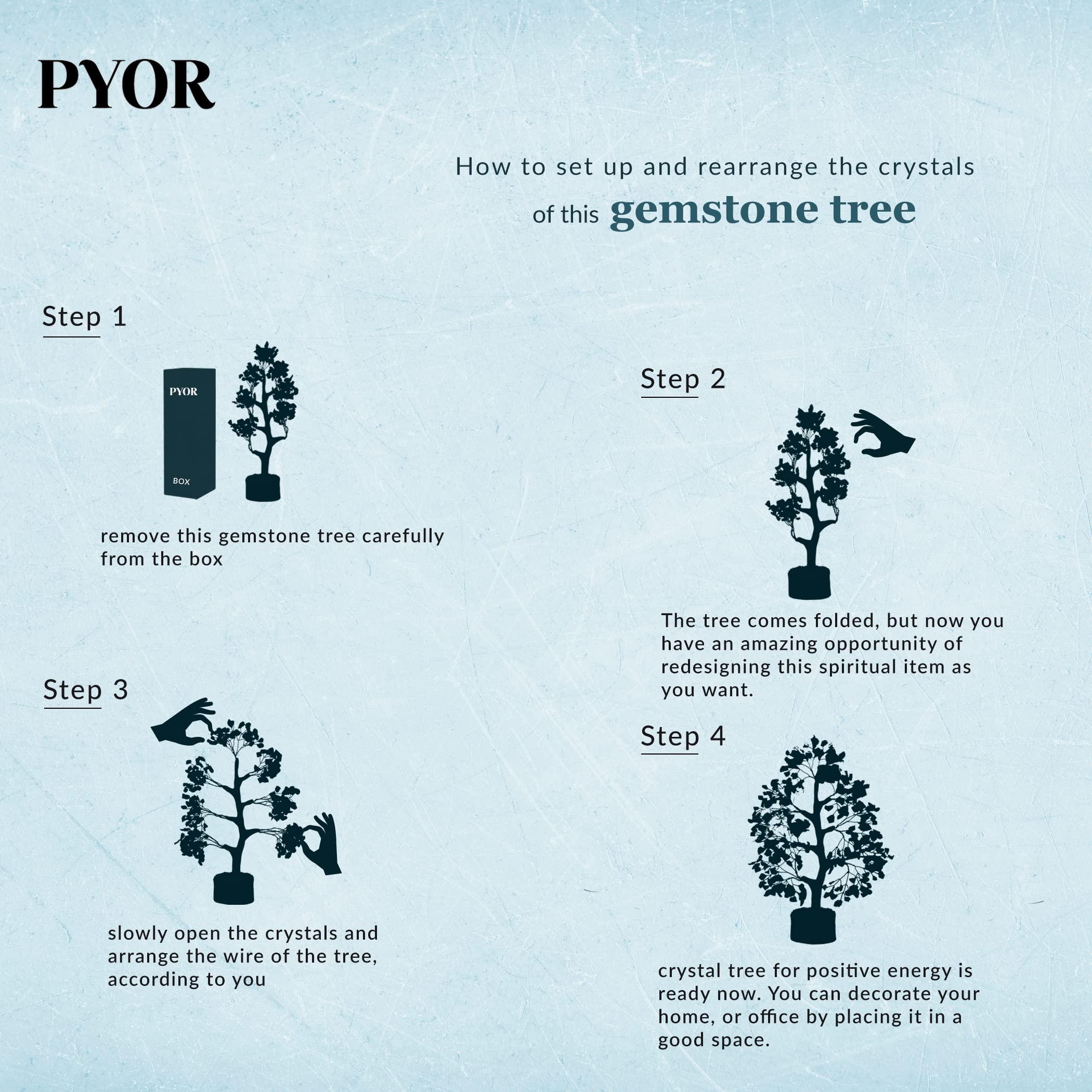 PYOR

How to set up and rearrange the crystals of this gemstone tree

Step 1

PYOR

BOX

remove this gemstone tree carefully from the box

Step 2

The tree comes folded, but now you have an amazing opportunity of redesigning this spiritual item as you want.

Step 3

slowly open the crystals and arrange the wire of the tree, according to you

Step 4

crystal tree for positive energy is ready now. You can decorate your home, or office by placing it in a good space.