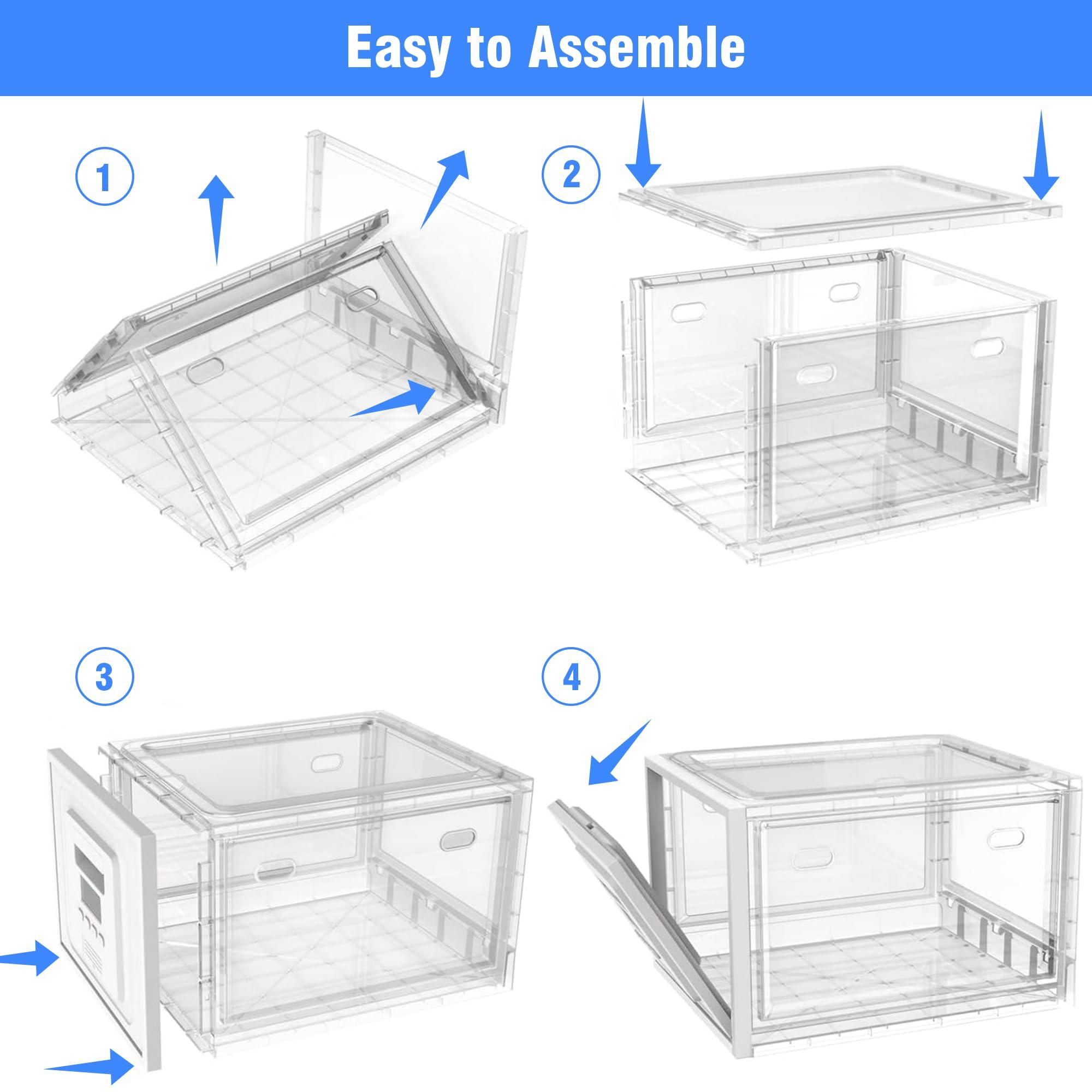 Easy to Assemble

1

2

3

4