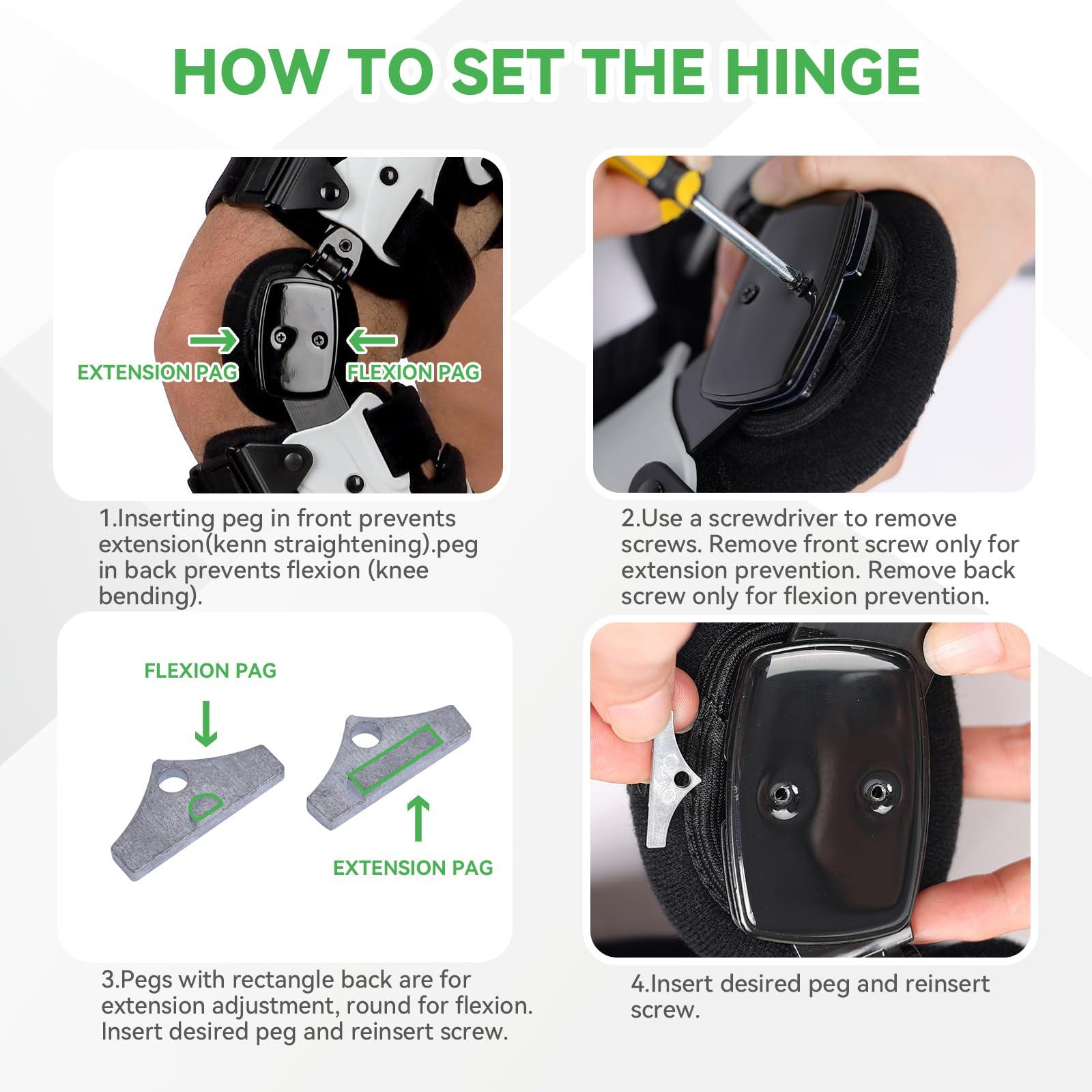 HOW TO SET THE HINGE

EXTENSION PAG

FLEXION PAG

1.Inserting peg in front prevents extension(kenn straightening).peg in back prevents flexion (knee bending).

2.Use a screwdriver to remove screws. Remove front screw only for extension prevention. Remove back screw only for flexion prevention.

FLEXION PAG

EXTENSION PAG

3.Pegs with rectangle back are for extension adjustment, round for flexion. Insert desired peg and reinsert screw.

4.Insert desired peg and reinsert screw.