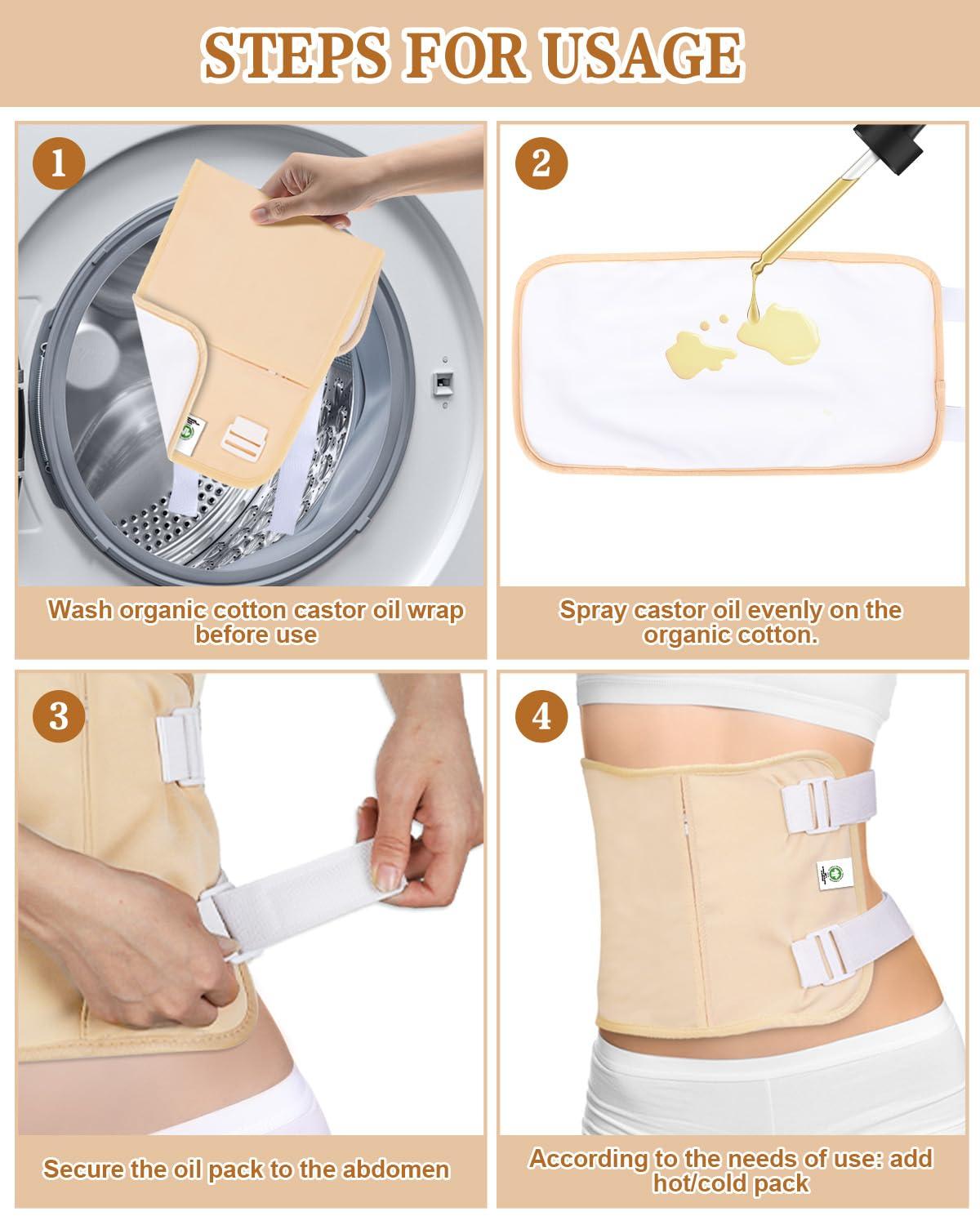 STEPS FOR USAGE

1

Wash organic cotton castor oil wrap before use

2

Spray castor oil evenly on the organic cotton.

3

Secure the oil pack to the abdomen

4

According to the needs of use: add hot/cold pack