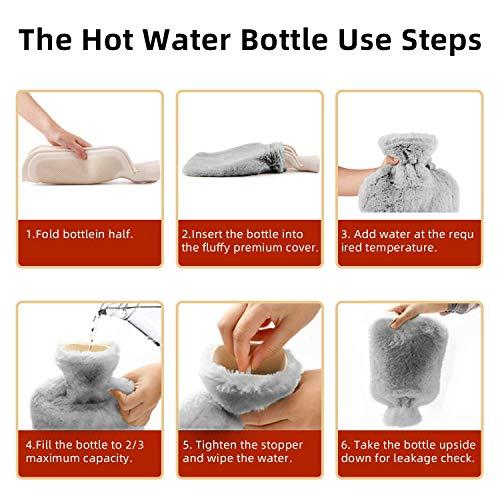 The Hot Water Bottle Use Steps

1.Fold bottlein half.

2.Insert the bottle into the fluffy premium cover.

3. Add water at the requ ired temperature.

4.Fill the bottle to 2/3 maximum capacity.

5. Tighten the stopper and wipe the water.

6. Take the bottle upside down for leakage check.