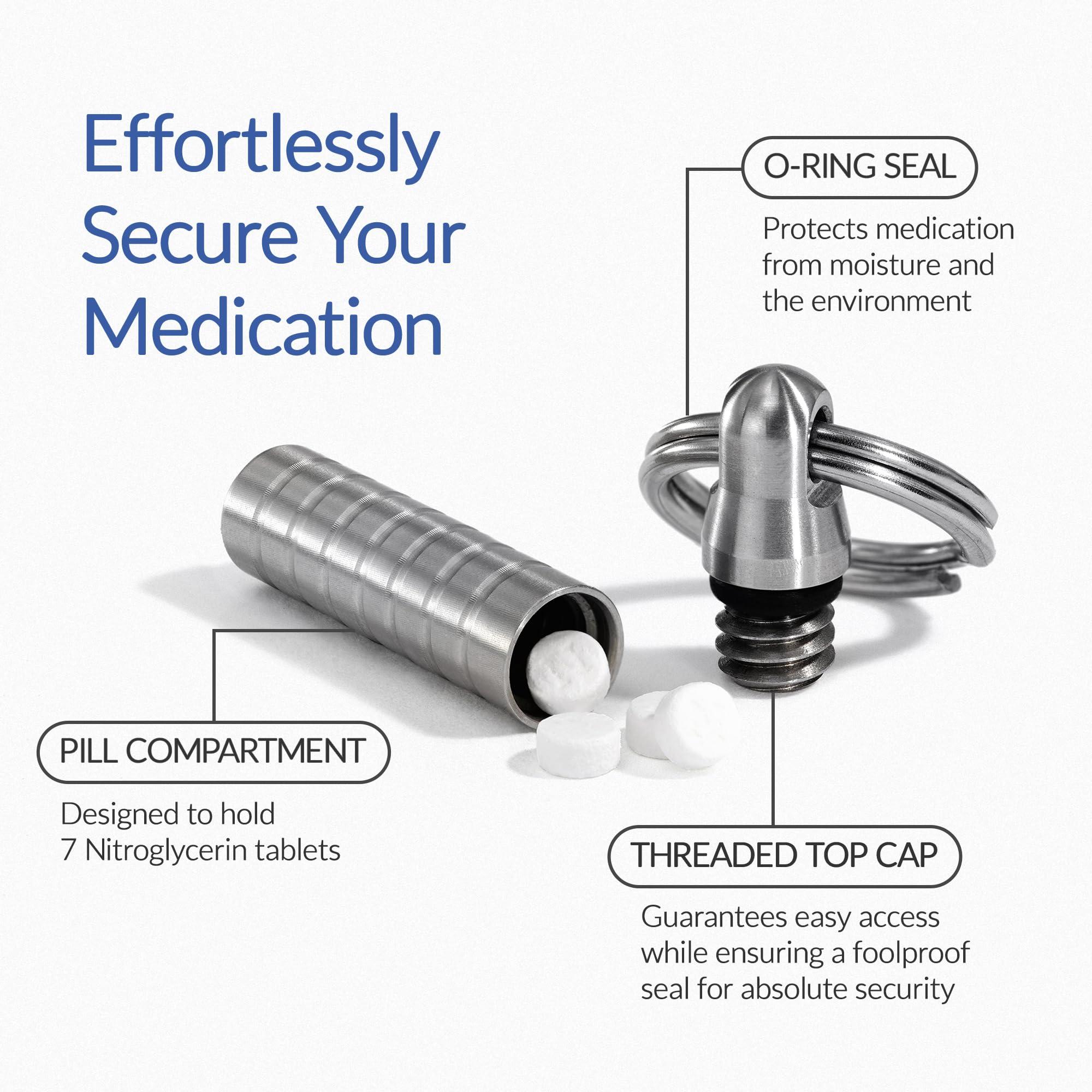 Effortlessly Secure Your Medication

O-RING SEAL

Protects medication from moisture and the environment

PILL COMPARTMENT

Designed to hold 7 Nitroglycerin tablets

THREADED TOP CAP

Guarantees easy access while ensuring a foolproof seal for absolute security