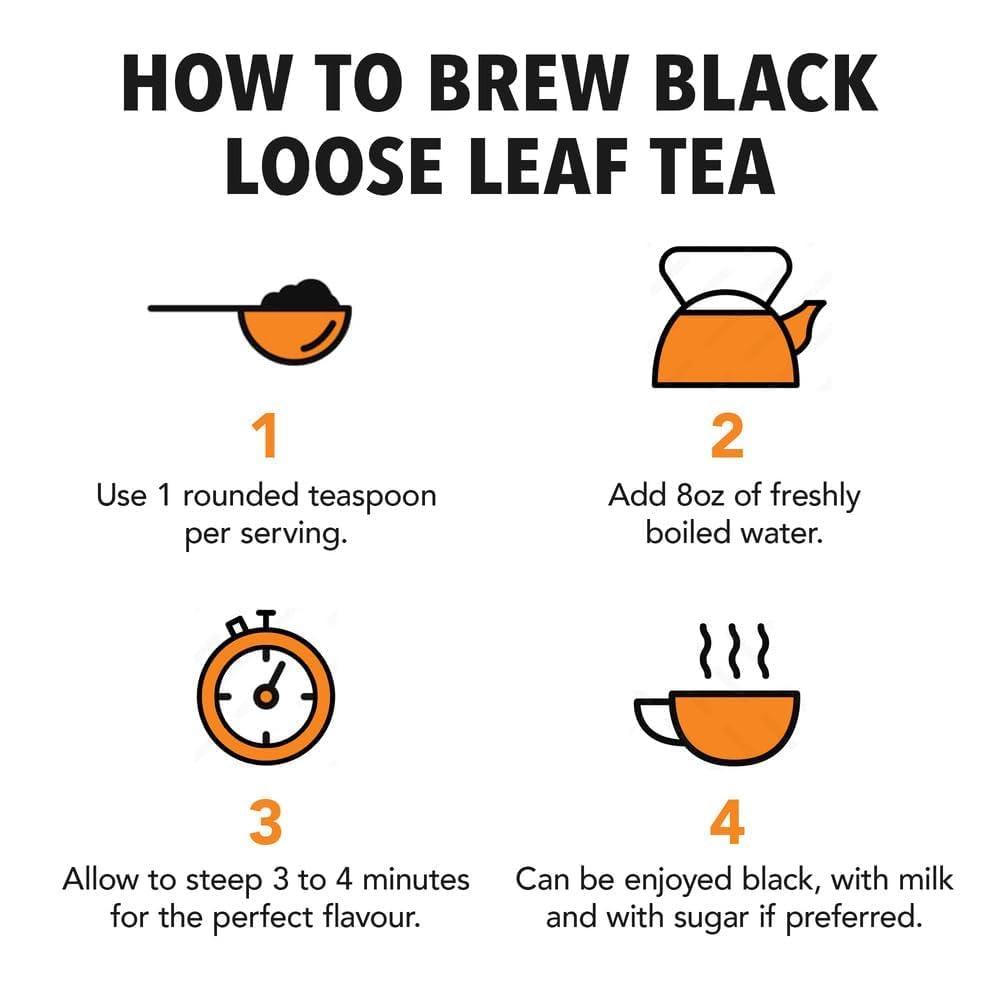 HOW TO BREW BLACK LOOSE LEAF TEA

1
Use 1 rounded teaspoon per serving.

2
Add 8oz of freshly boiled water.

3
Allow to steep 3 to 4 minutes for the perfect flavour.

4
Can be enjoyed black, with milk and with sugar if preferred.