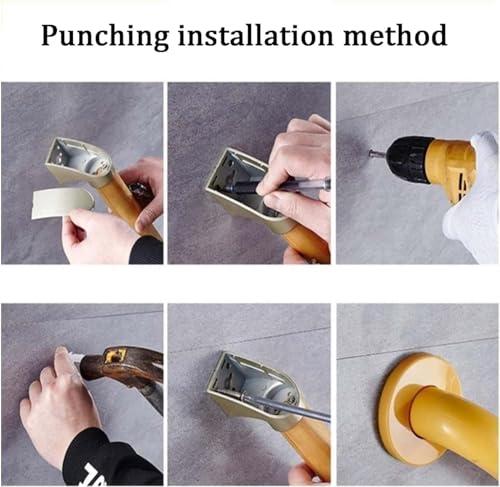 Punching installation method