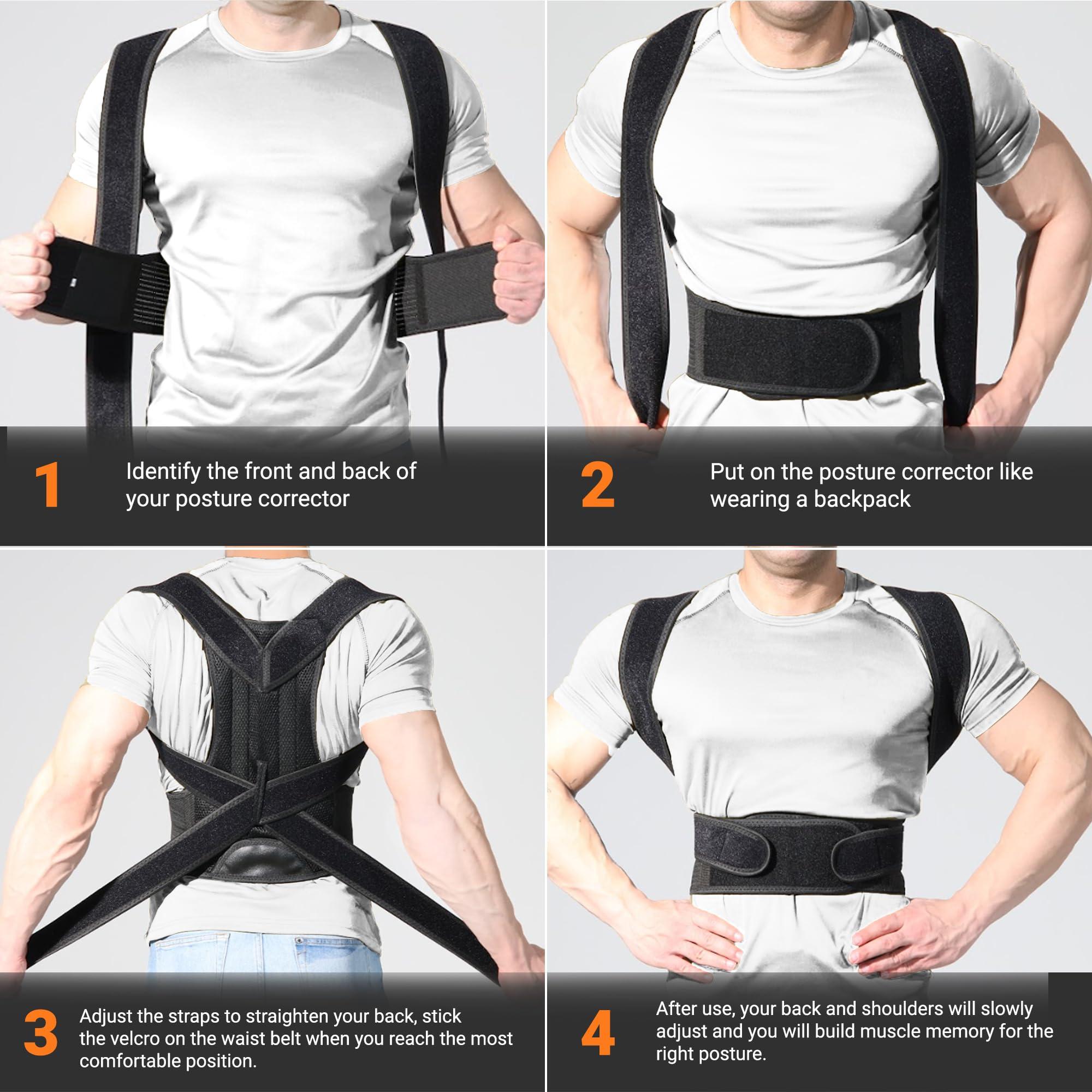 1
Identify the front and back of your posture corrector

2
Put on the posture corrector like wearing a backpack

3
Adjust the straps to straighten your back, stick the velcro on the waist belt when you reach the most comfortable position.

4
After use, your back and shoulders will slowly adjust and you will build muscle memory for the right posture.