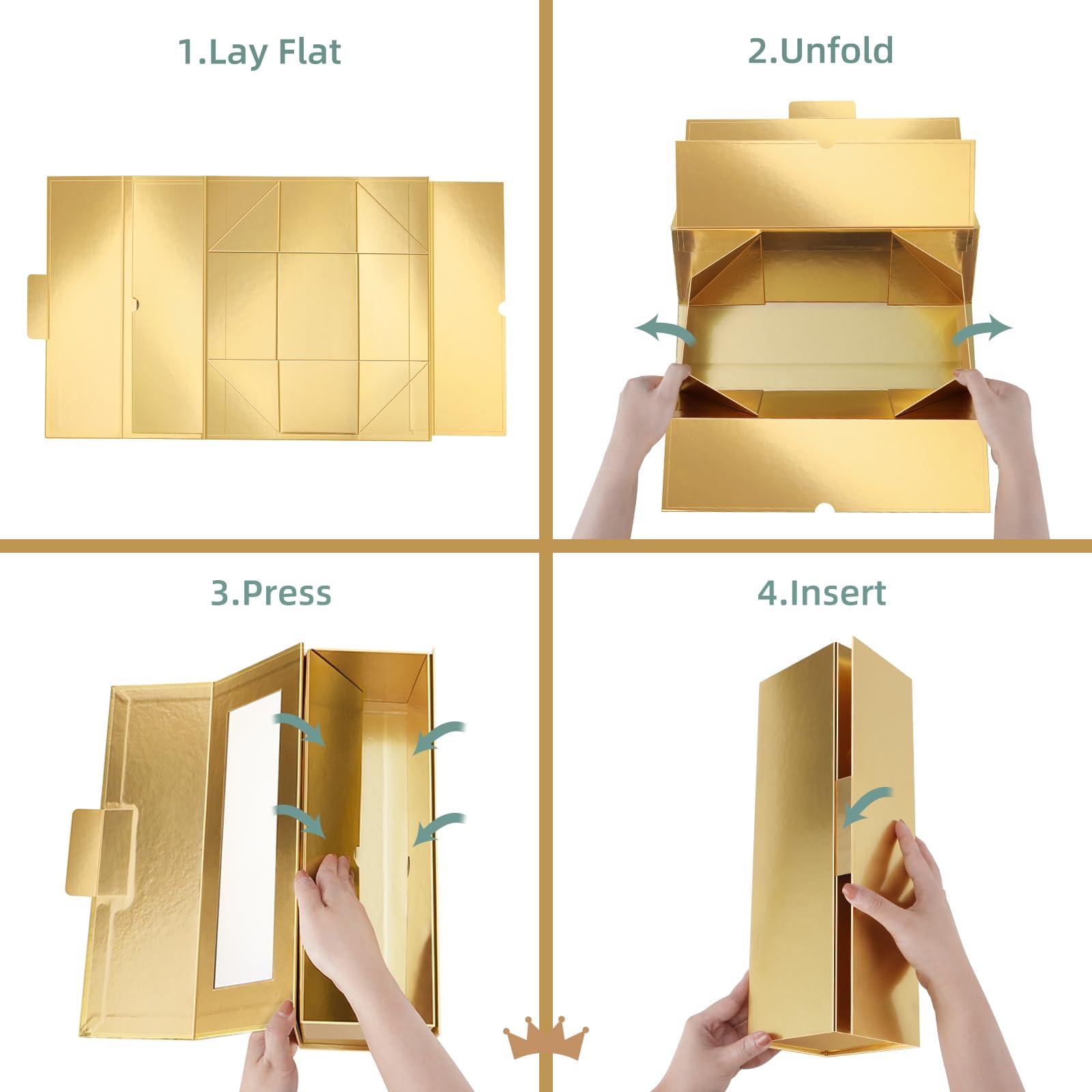 1.Lay Flat

2.Unfold

3.Press

4.Insert