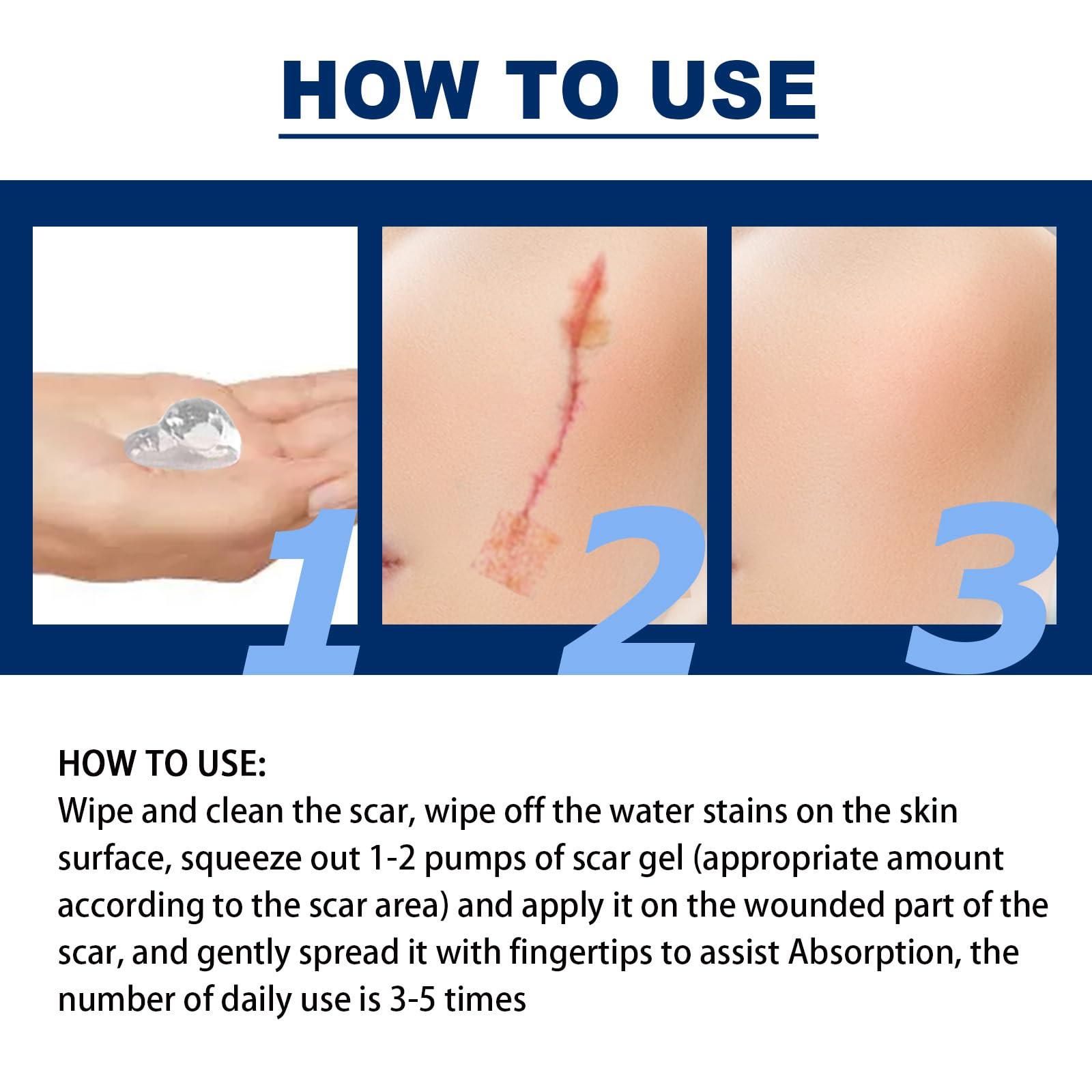 HOW TO USE

1

2

3

HOW TO USE:
Wipe and clean the scar, wipe off the water stains on the skin surface, squeeze out 1-2 pumps of scar gel (appropriate amount according to the scar area) and apply it on the wounded part of the scar, and gently spread it with fingertips to assist Absorption, the number of daily use is 3-5 times