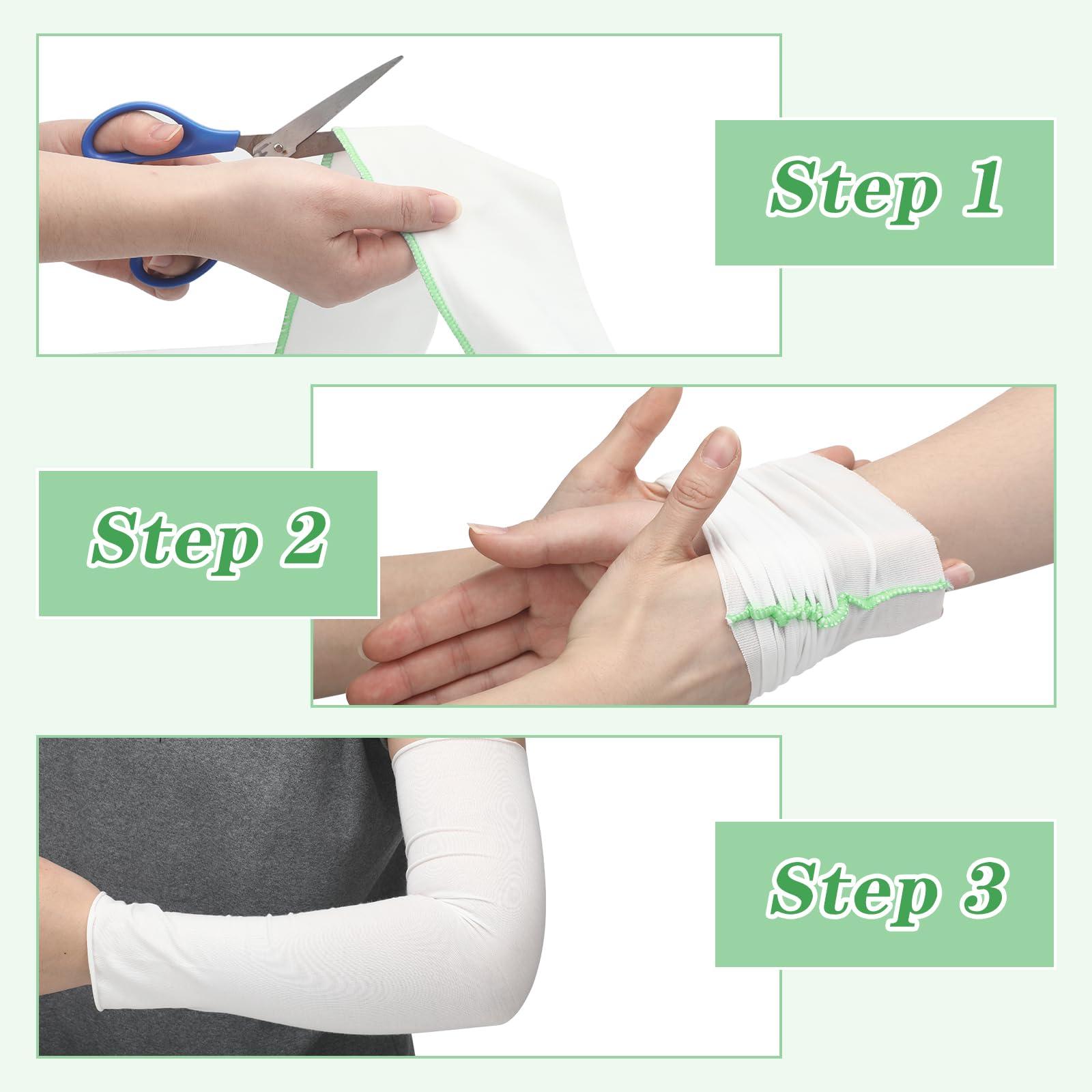 Step 1

Step 2

Step 3