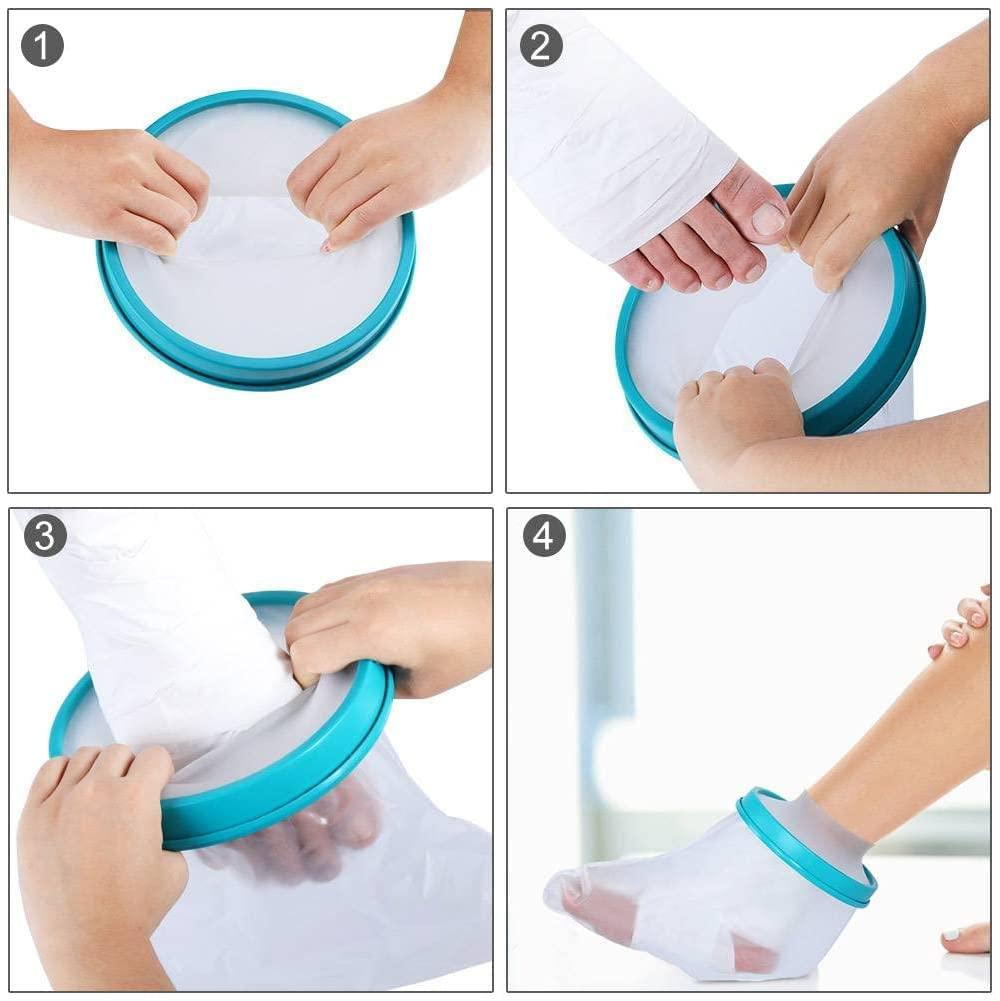 1

2

3

4