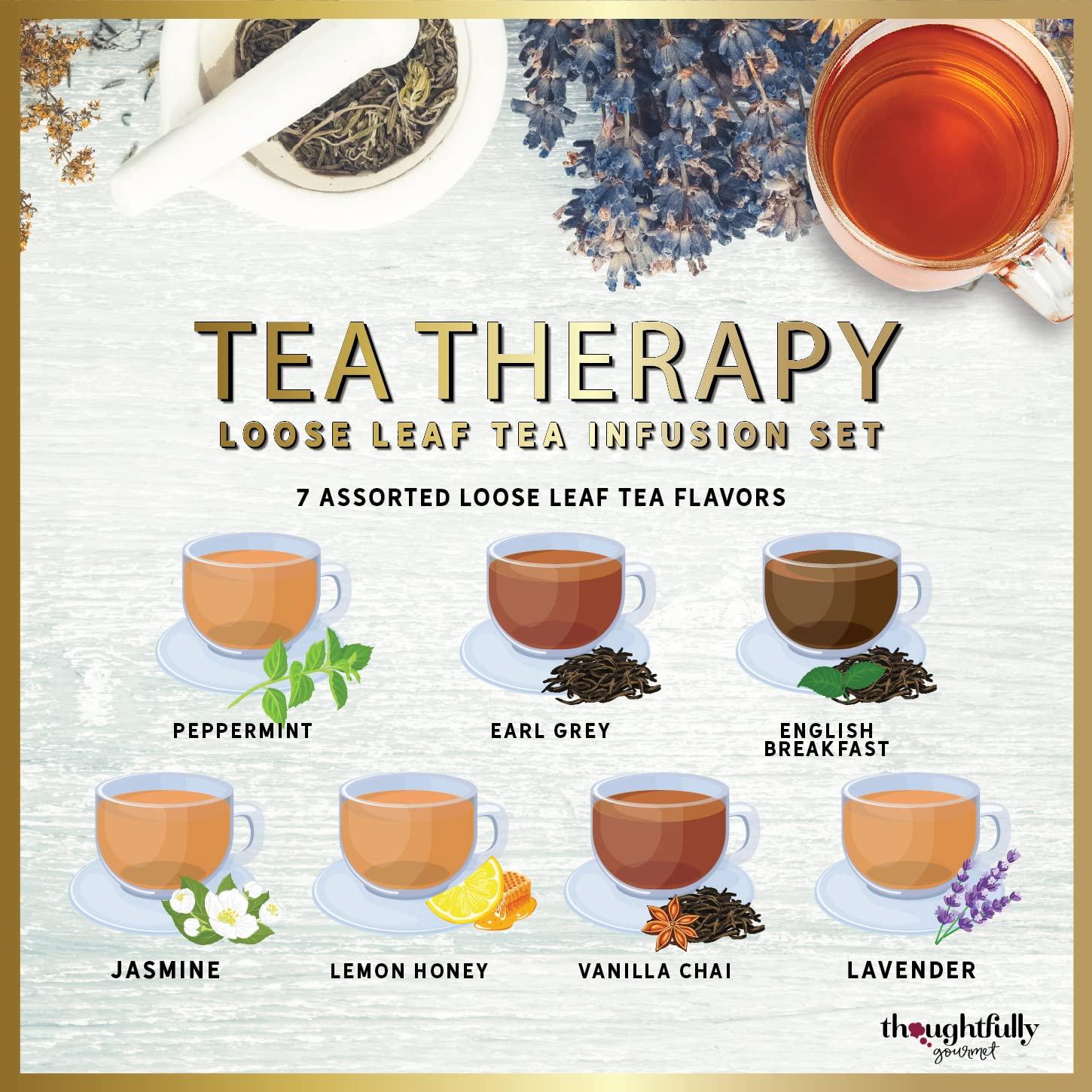 TEA THERAPY

LOOSE LEAF TEA INFUSION SET

7 ASSORTED LOOSE LEAF TEA FLAVORS

PEPPERMINT

EARL GREY

ENGLISH BREAKFAST

JASMINE

LEMON HONEY

VANILLA CHAI

LAVENDER

thoughtfully gourmet