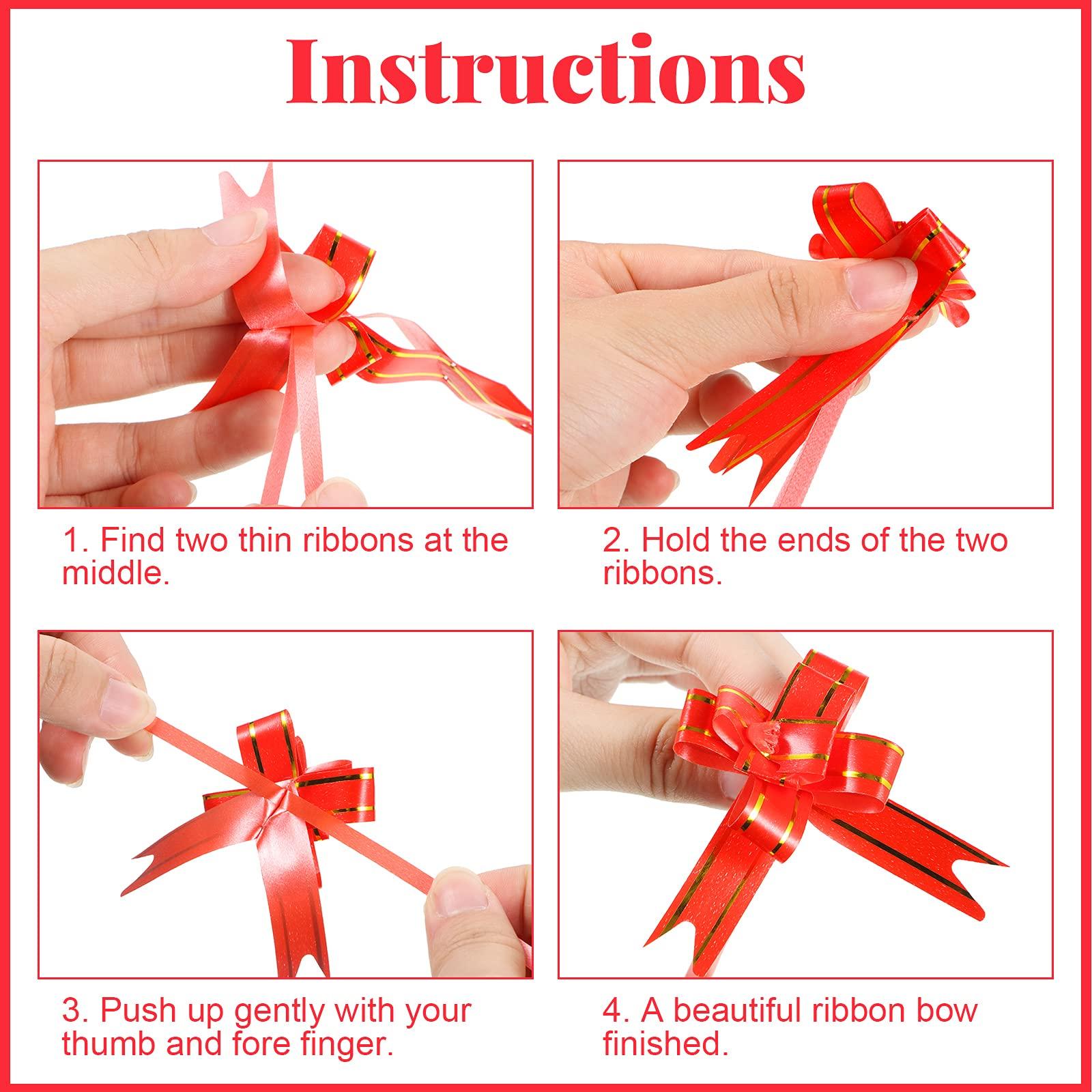 Instructions

1. Find two thin ribbons at the middle.

2. Hold the ends of the two ribbons.

3. Push up gently with your thumb and fore finger.

4. A beautiful ribbon bow finished.