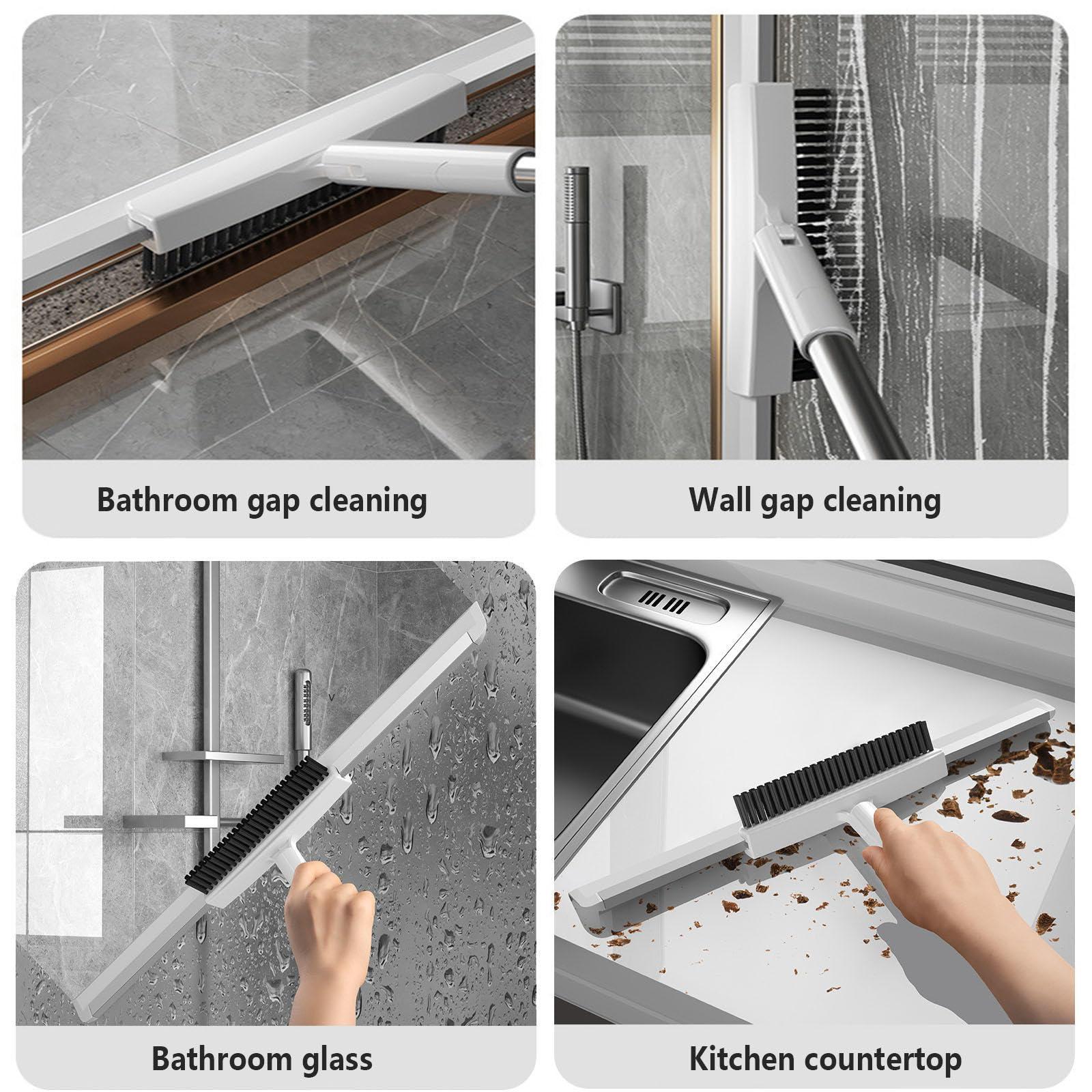 Bathroom gap cleaning

Wall gap cleaning

Bathroom glass

Kitchen countertop