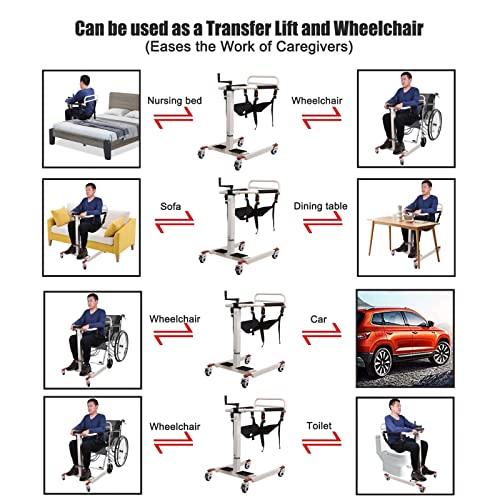 Can be used as a Transfer Lift and Wheelchair
(Eases the Work of Caregivers)

Nursing bed

Wheelchair

Sofa

Dining table

Wheelchair

Car

Wheelchair

Toilet