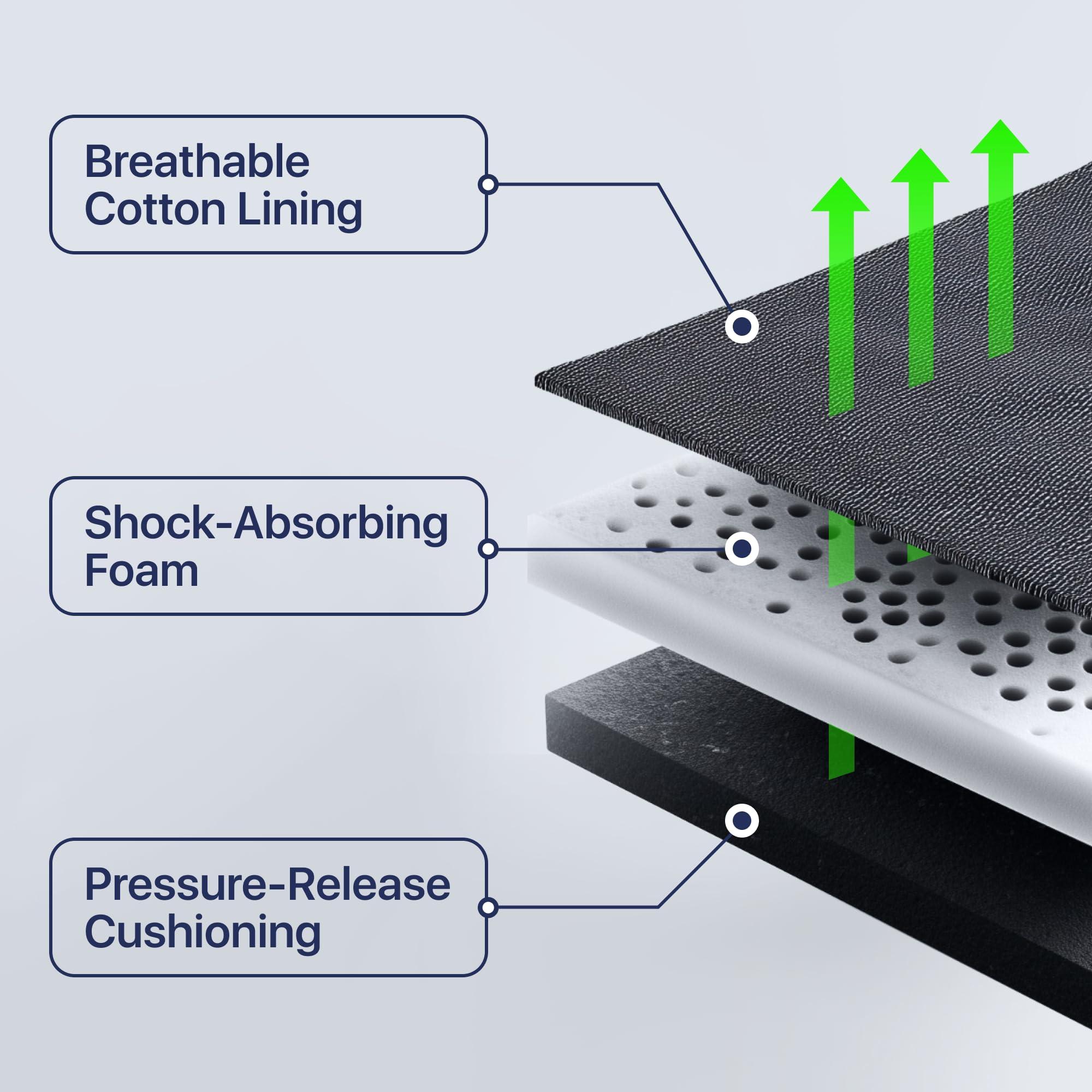 Breathable Cotton Lining

Shock-Absorbing Foam

Pressure-Release Cushioning