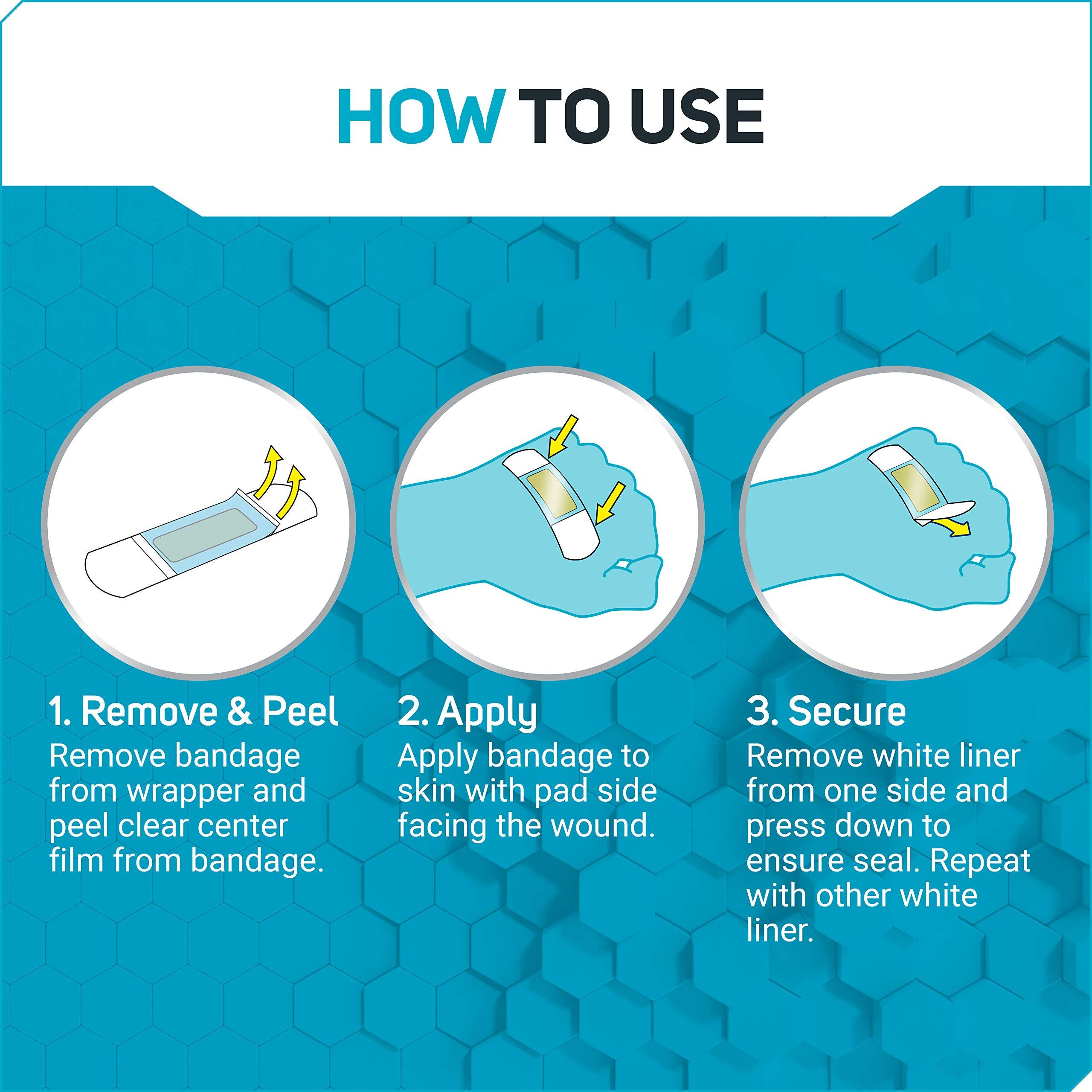 HOW TO USE

1. Remove & Peel
Remove bandage from wrapper and peel clear center film from bandage.

2. Apply
Apply bandage to skin with pad side facing the wound.

3. Secure
Remove white liner from one side and press down to ensure seal. Repeat with other white liner.