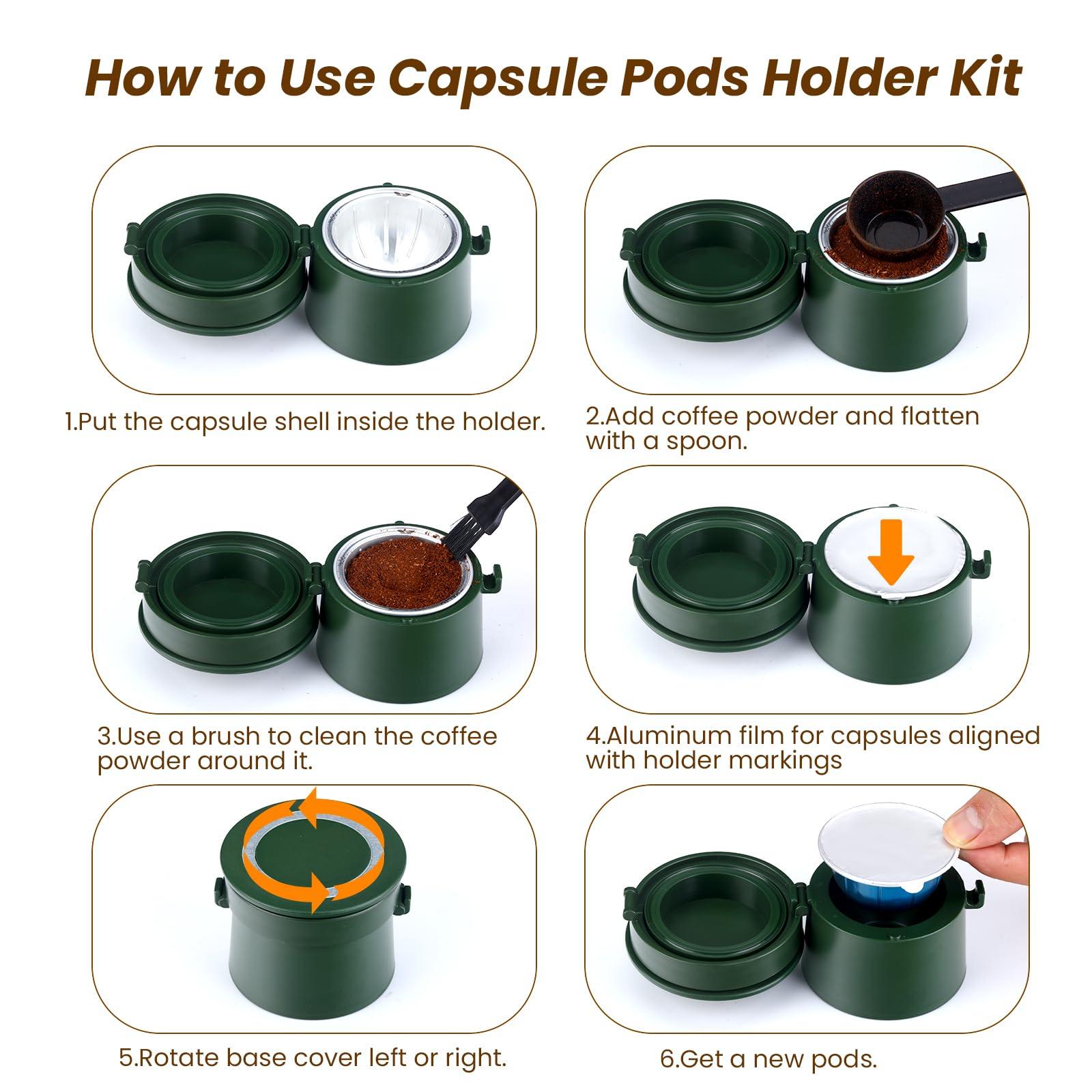 How to Use Capsule Pods Holder Kit

1.Put the capsule shell inside the holder.

2.Add coffee powder and flatten with a spoon.

3.Use a brush to clean the coffee powder around it.

4.Aluminum film for capsules aligned with holder markings

5.Rotate base cover left or right.

6.Get a new pods.