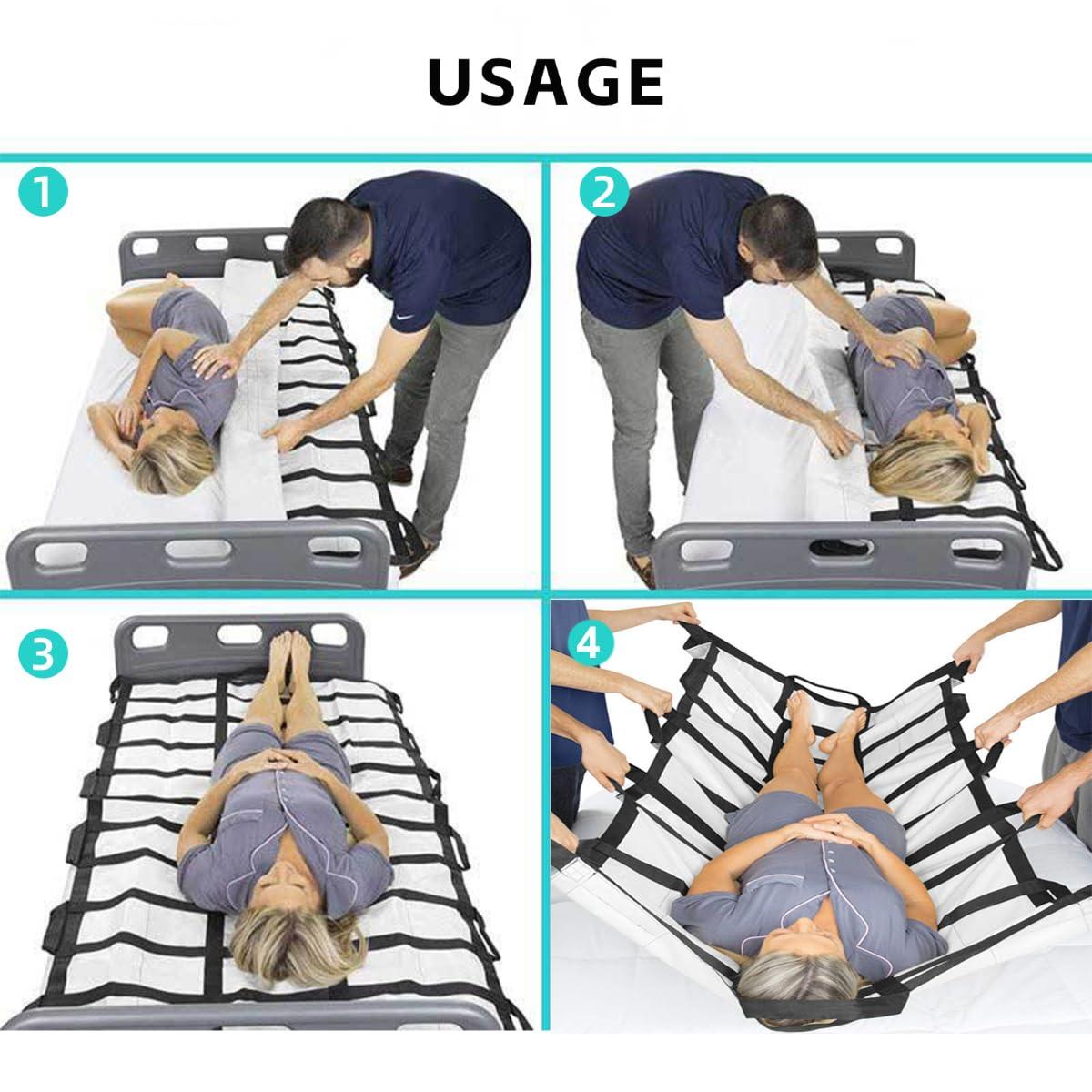 USAGE

1

2

3

4