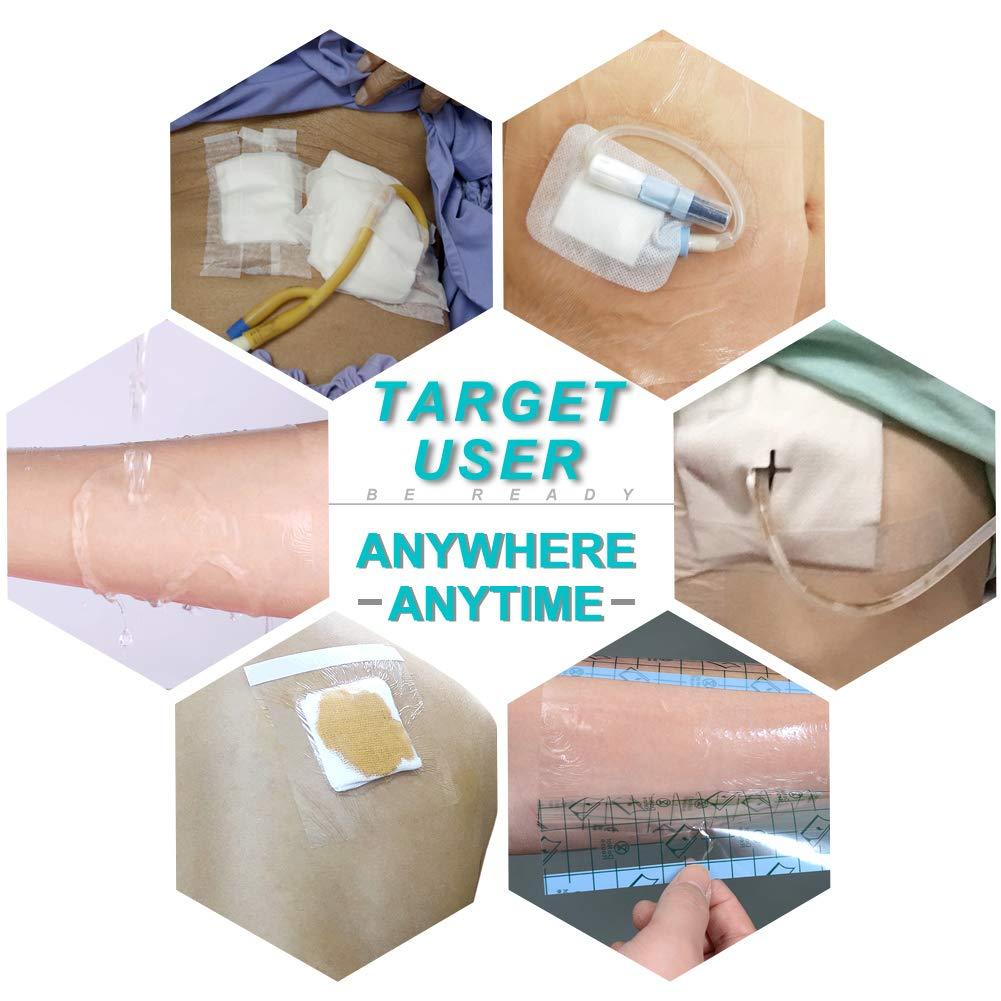 TARGET USER
BE READY

ANYWHERE
-ANYTIME-