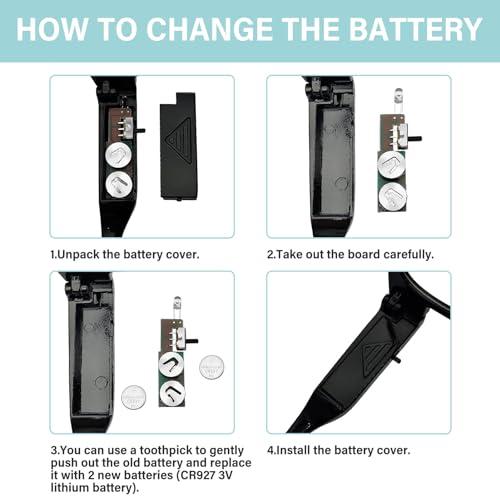 HOW TO CHANGE THE BATTERY

1.Unpack the battery cover.

2.Take out the board carefully.

3.You can use a toothpick to gently push out the old battery and replace it with 2 new batteries (CR927 3V lithium battery).

4.Install the battery cover.