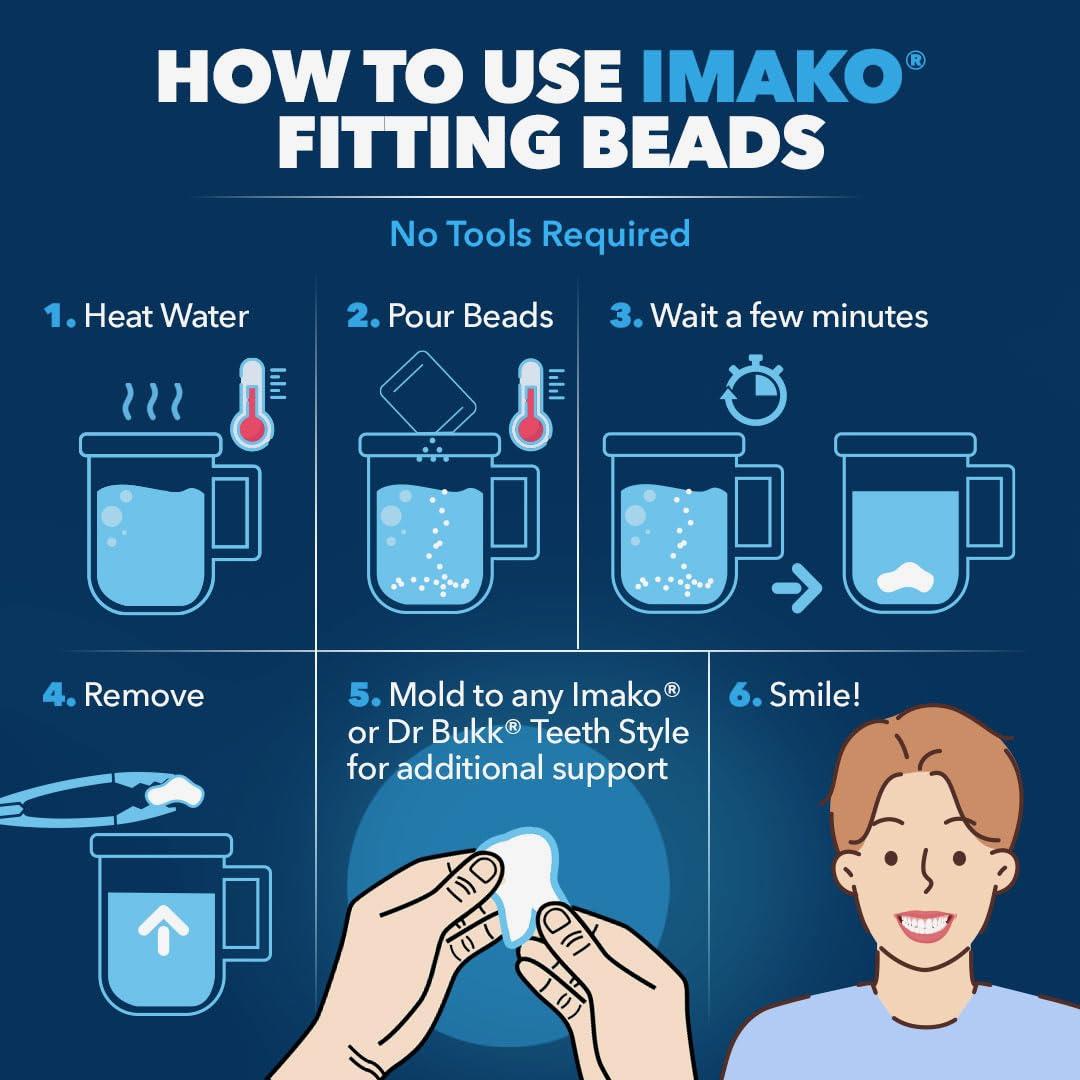 HOW TO USE IMAKO® FITTING BEADS

No Tools Required

1. Heat Water

2. Pour Beads

3. Wait a few minutes

4. Remove

5. Mold to any Imako® or Dr Bukk® Teeth Style for additional support

6. Smile!