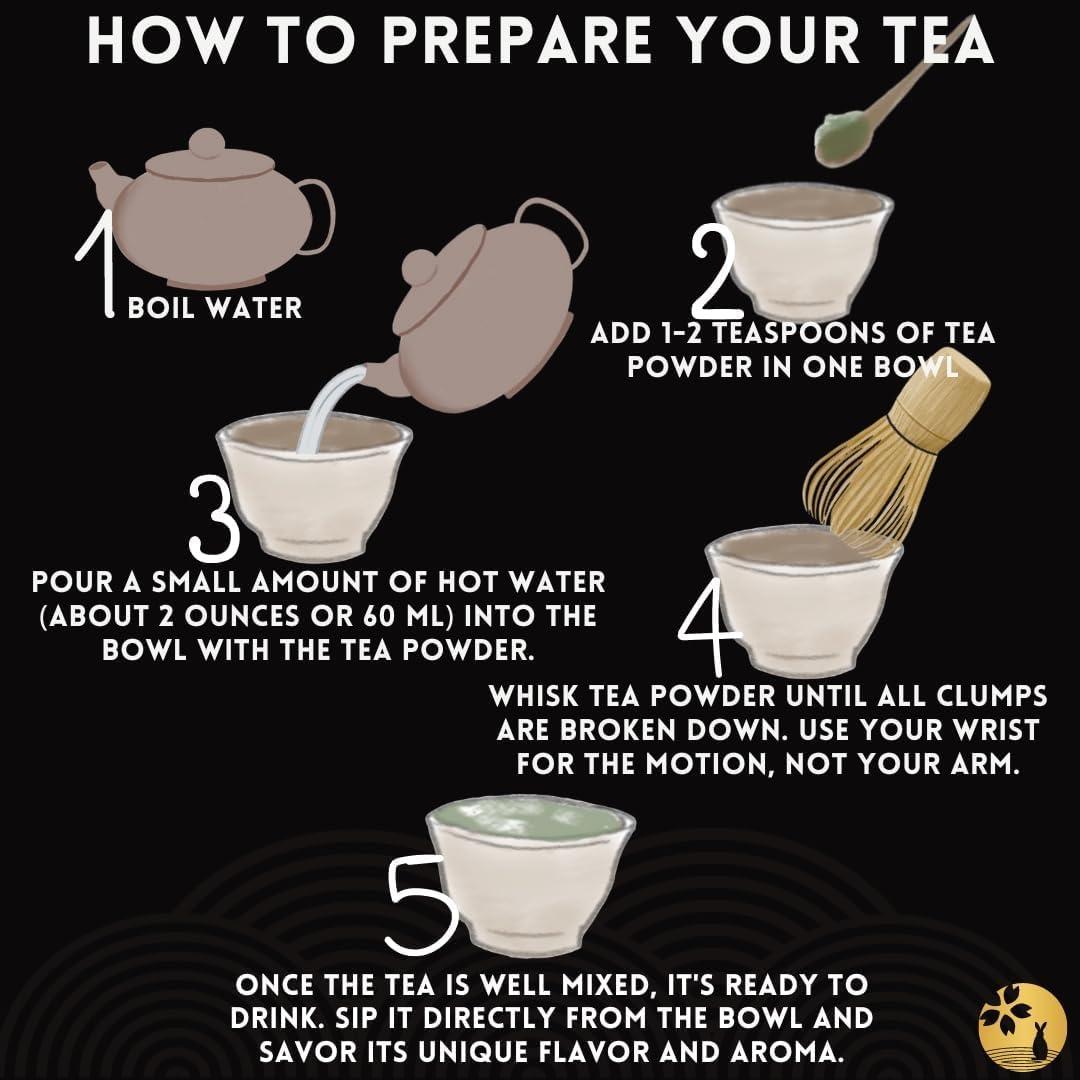 HOW TO PREPARE YOUR TEA

1 BOIL WATER

2 ADD 1-2 TEASPOONS OF TEA POWDER IN ONE BOWL

3 POUR A SMALL AMOUNT OF HOT WATER (ABOUT 2 OUNCES OR 60 ML) INTO THE BOWL WITH THE TEA POWDER.

4 WHISK TEA POWDER UNTIL ALL CLUMPS ARE BROKEN DOWN. USE YOUR WRIST FOR THE MOTION, NOT YOUR ARM.

5 ONCE THE TEA IS WELL MIXED, IT'S READY TO DRINK. SIP IT DIRECTLY FROM THE BOWL AND SAVOR ITS UNIQUE FLAVOR AND AROMA.