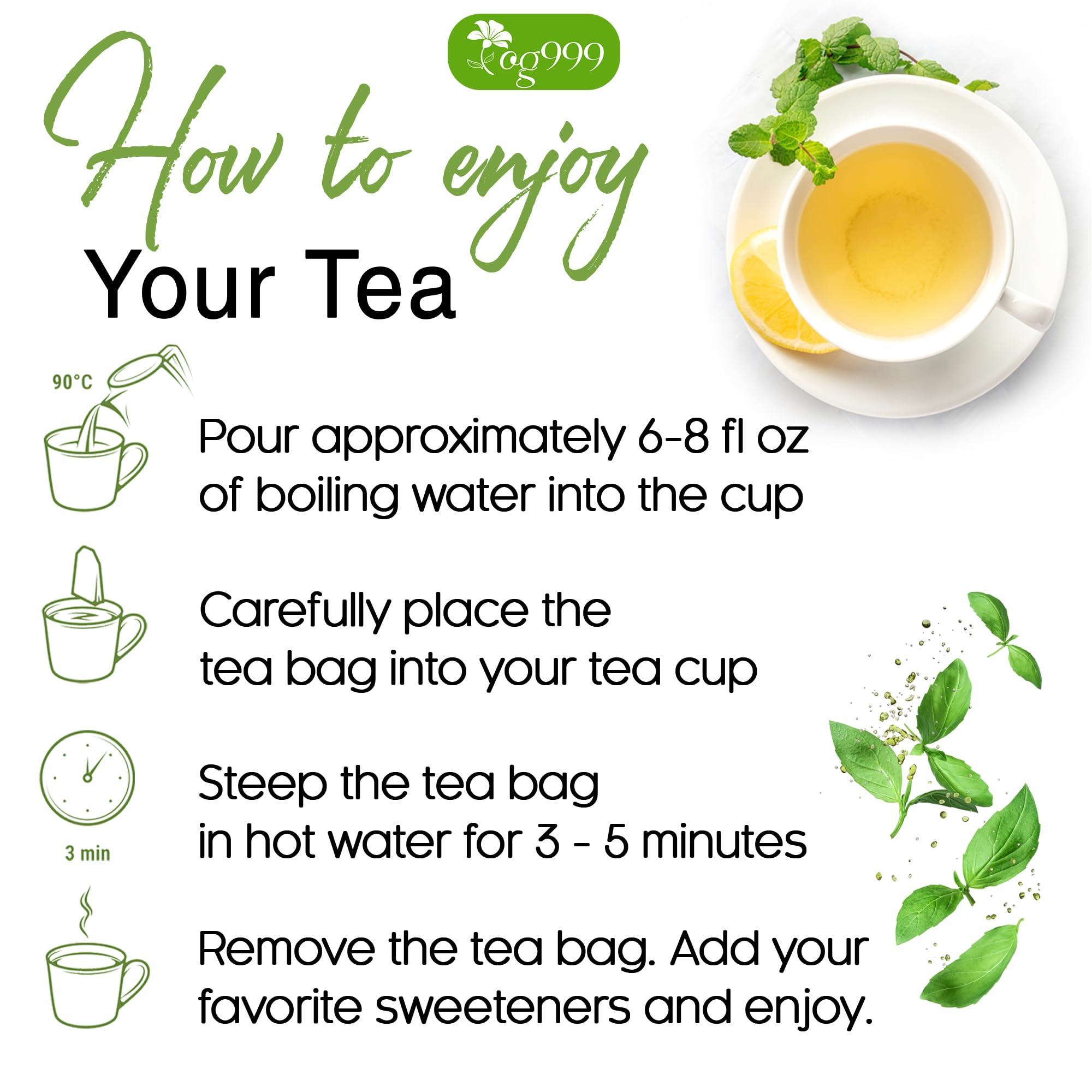 og999

How to enjoy
Your Tea

90°C

Pour approximately 6-8 fl oz of boiling water into the cup

Carefully place the tea bag into your tea cup

3 min

Steep the tea bag in hot water for 3 - 5 minutes

Remove the tea bag. Add your favorite sweeteners and enjoy.