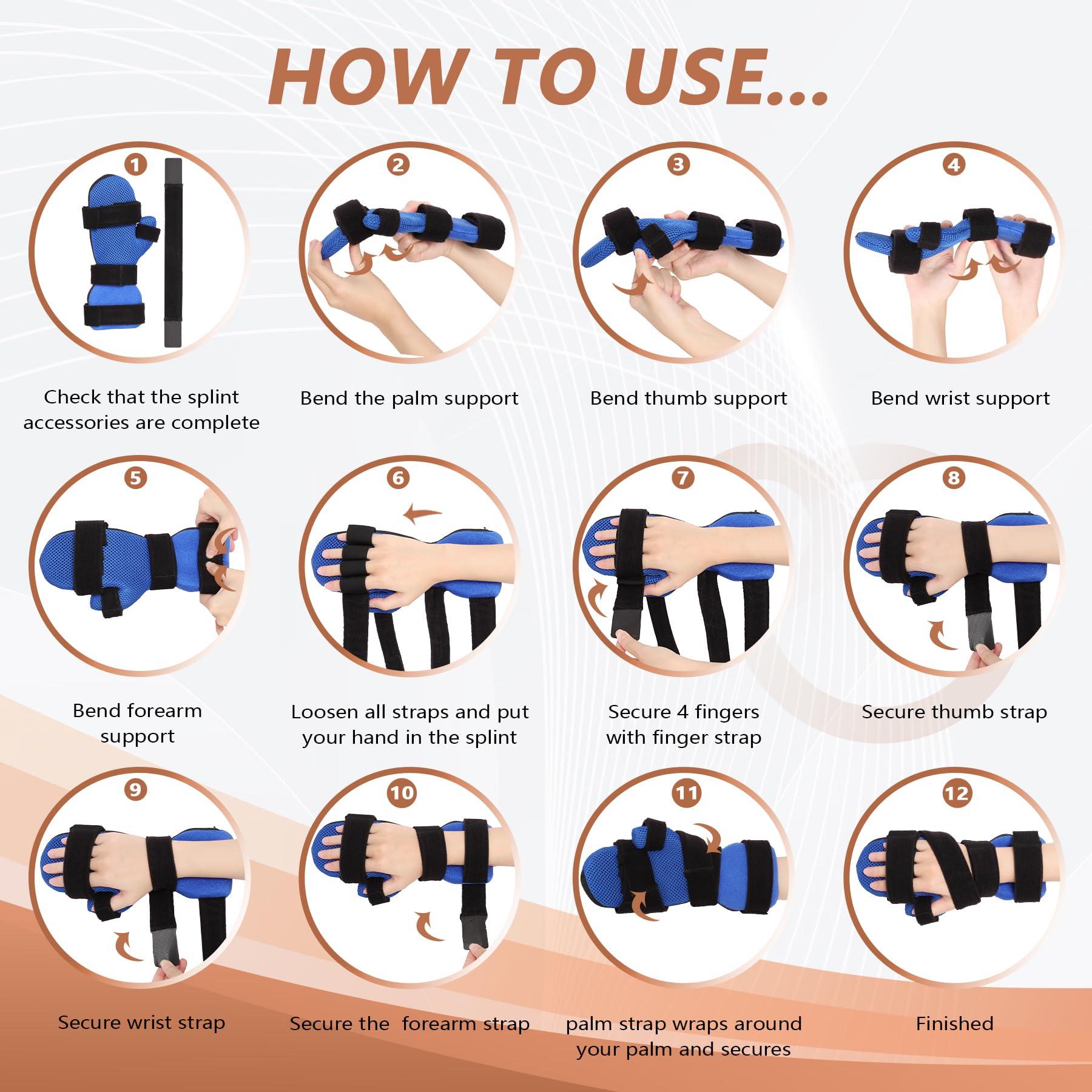 HOW TO USE...

1
Check that the splint accessories are complete

2
Bend the palm support

3
Bend thumb support

4
Bend wrist support

5
Bend forearm support

6
Loosen all straps and put your hand in the splint

7
Secure 4 fingers with finger strap

8
Secure thumb strap

9
Secure wrist strap

10
Secure the forearm strap

11
palm strap wraps around your palm and secures

12
Finished