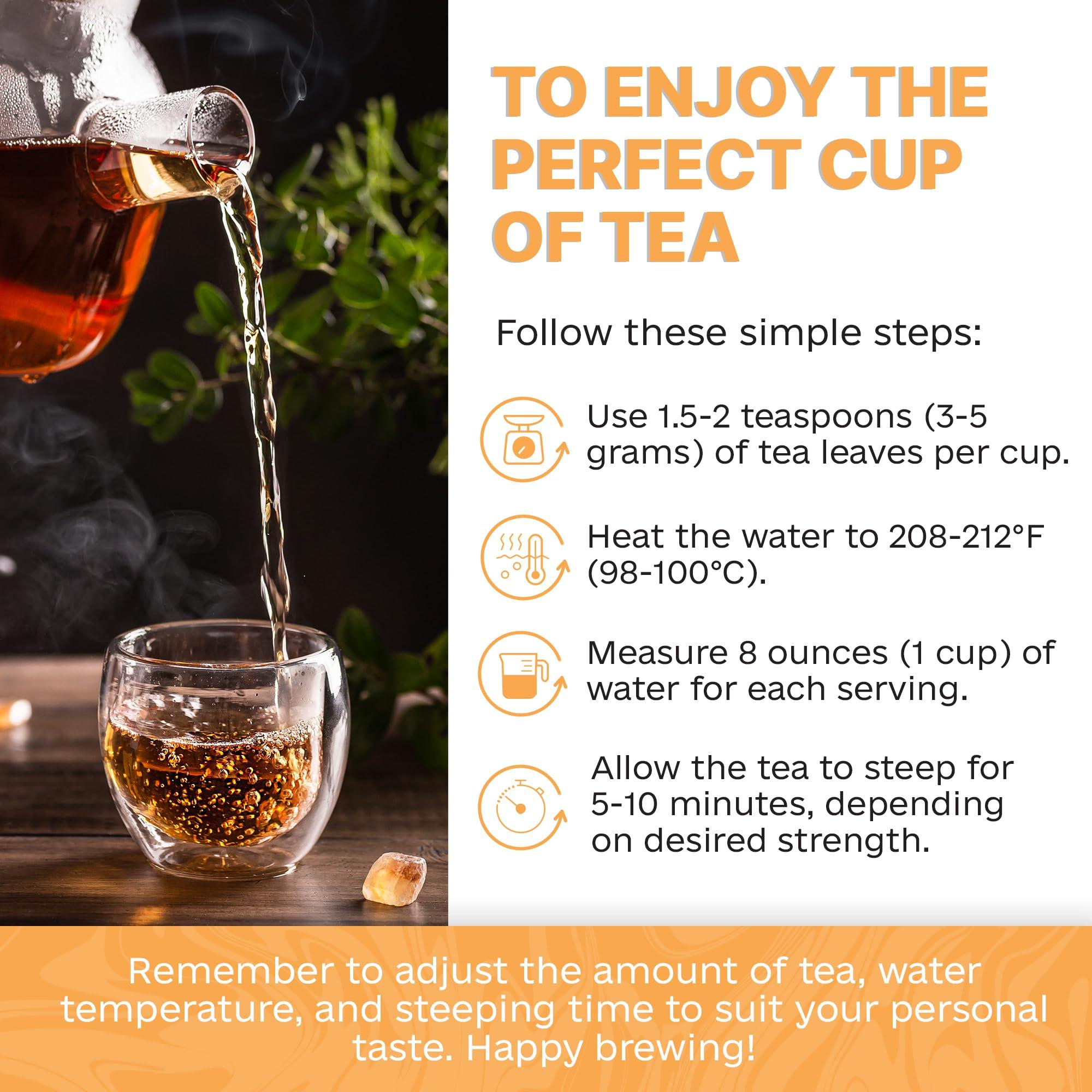 TO ENJOY THE PERFECT CUP OF TEA

Follow these simple steps:

Use 1.5-2 teaspoons (3-5 grams) of tea leaves per cup.

Heat the water to 208-212°F (98-100°C).

Measure 8 ounces (1 cup) of water for each serving.

Allow the tea to steep for 5-10 minutes, depending on desired strength.

Remember to adjust the amount of tea, water temperature, and steeping time to suit your personal taste. Happy brewing!