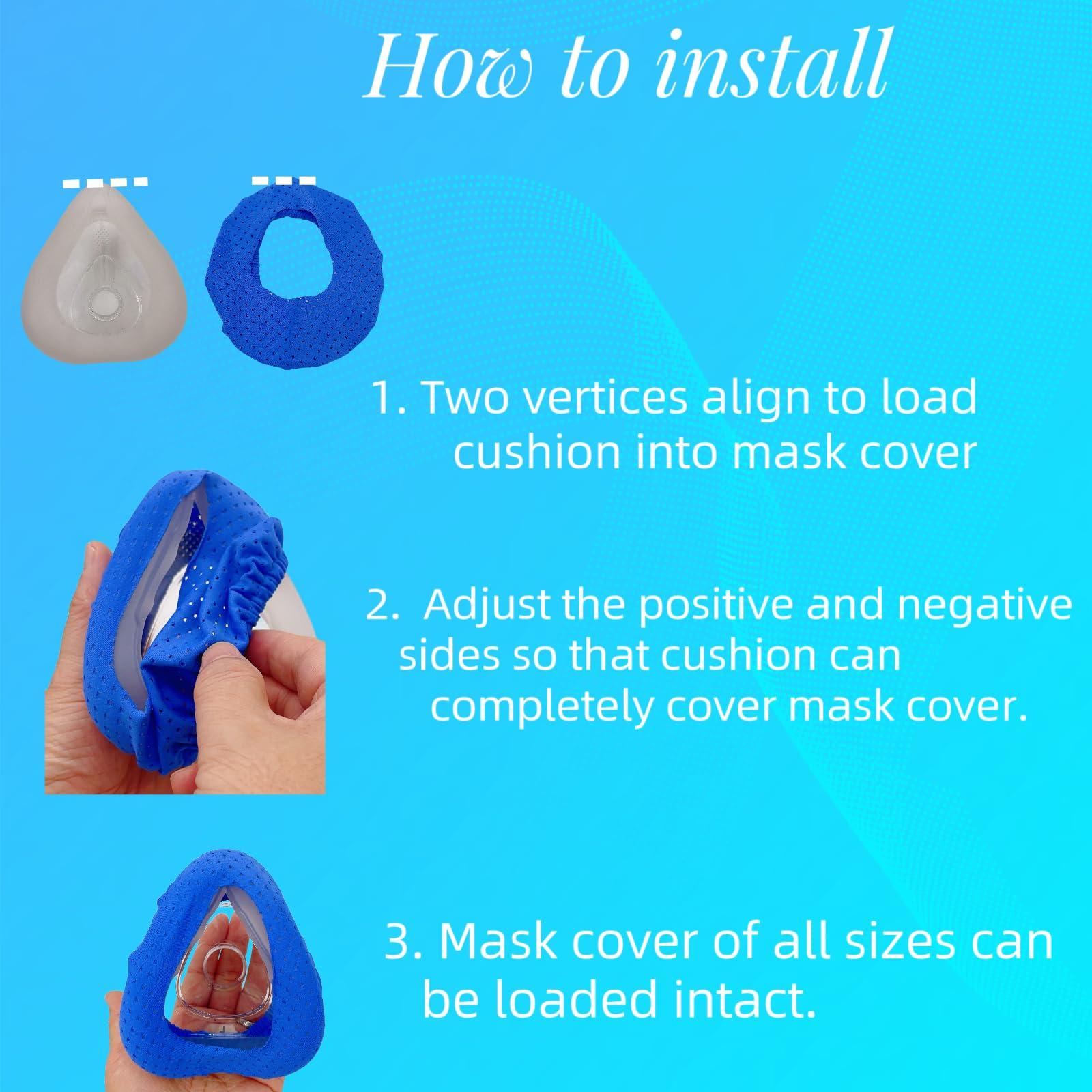 How to install

1. Two vertices align to load cushion into mask cover

2. Adjust the positive and negative sides so that cushion can completely cover mask cover.

3. Mask cover of all sizes can be loaded intact.