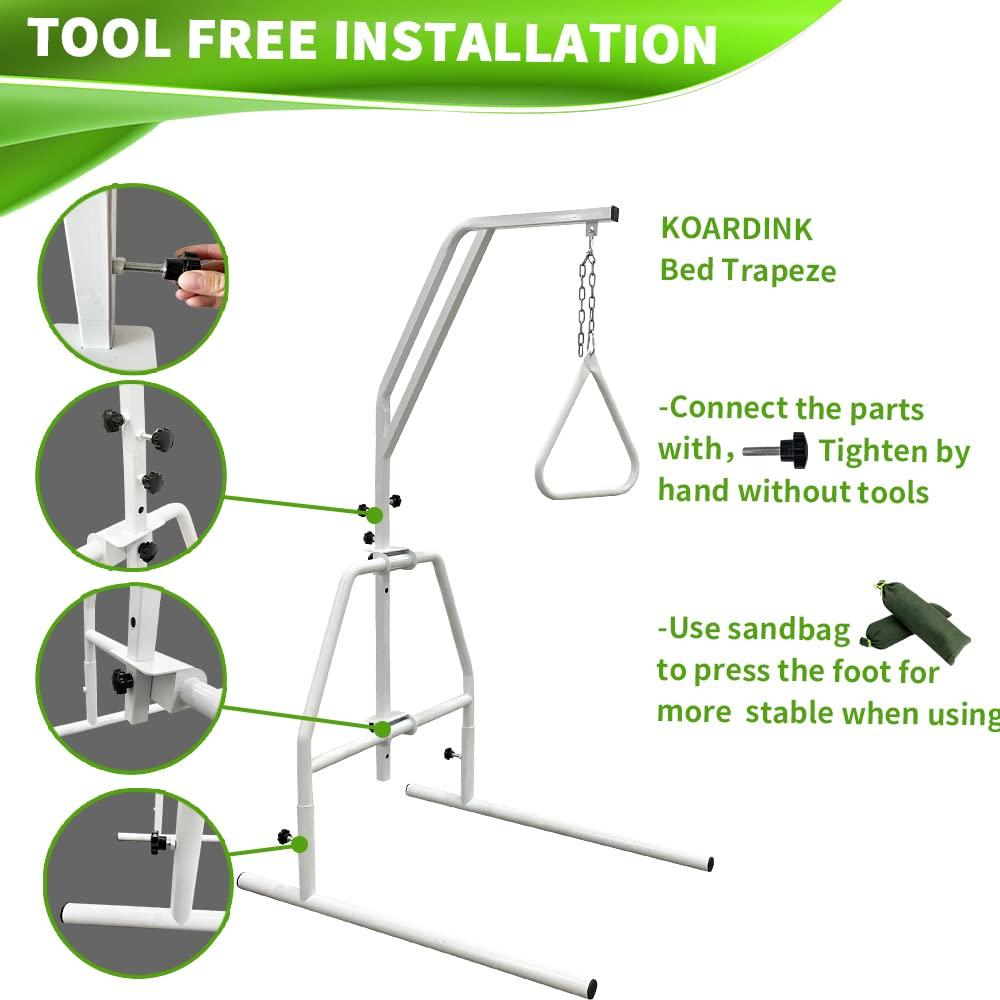 TOOL FREE INSTALLATION

KOARDINK
Bed Trapeze

-Connect the parts with， Tighten by hand without tools

-Use sandbag to press the foot for more stable when using