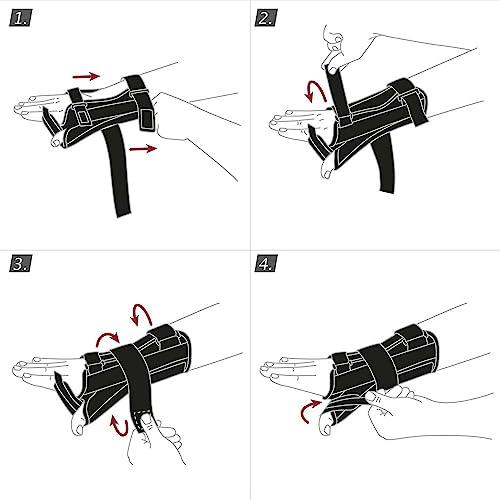 1.

2.

3.

4.